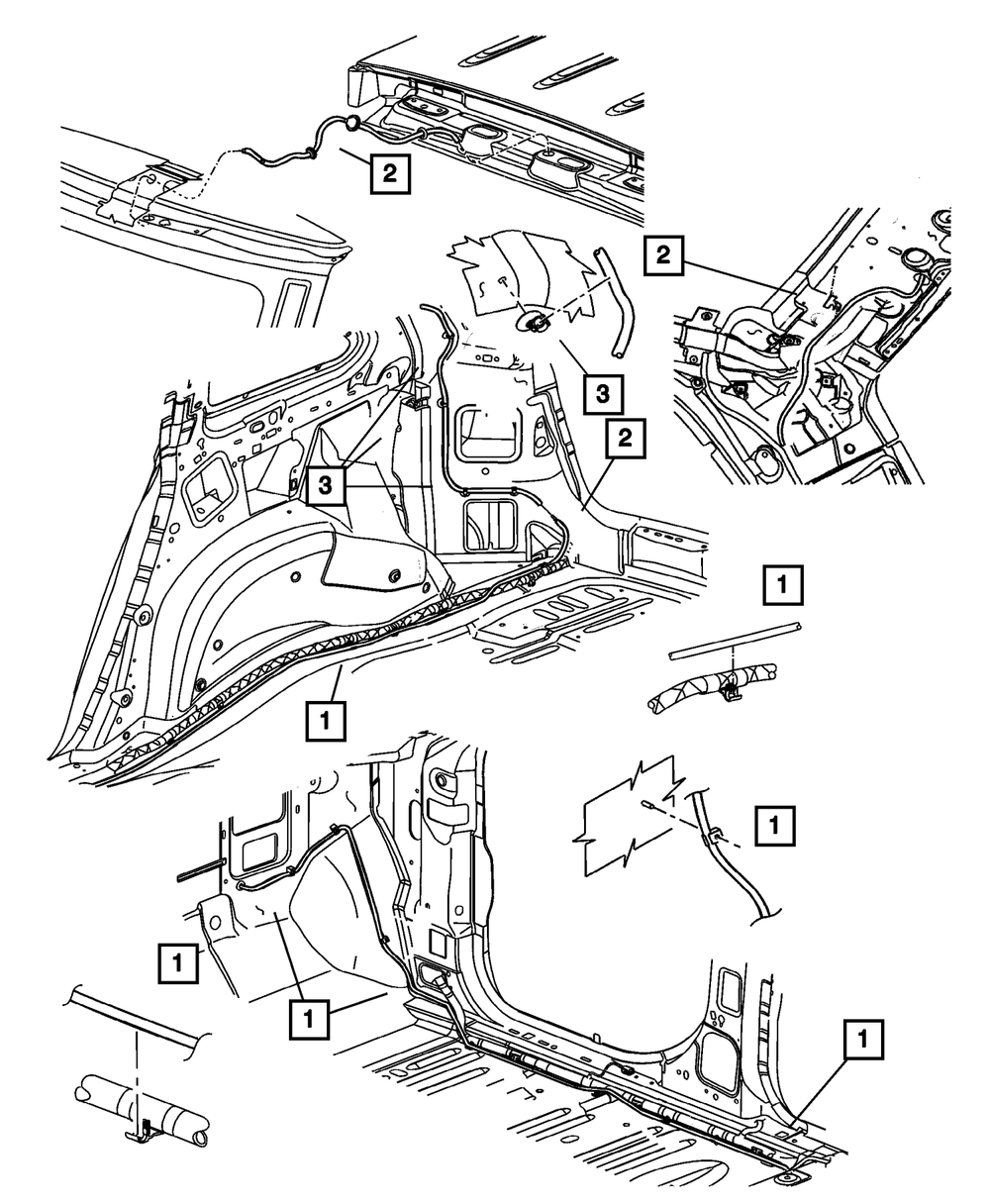 2
2
3
2
3
1
1
1
1
1
1