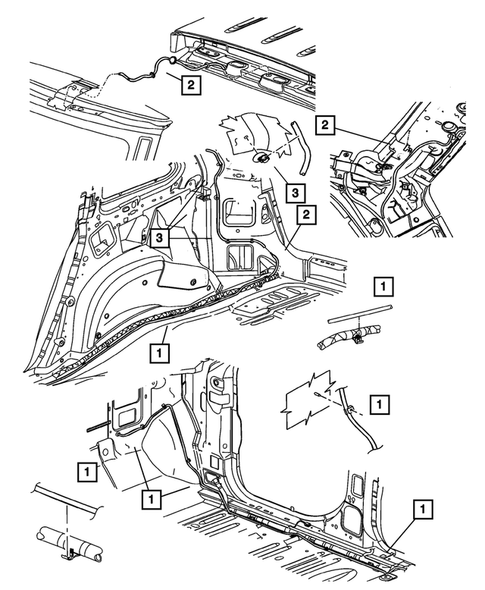 2
2
3
3
2
1
1
1
1
1
1