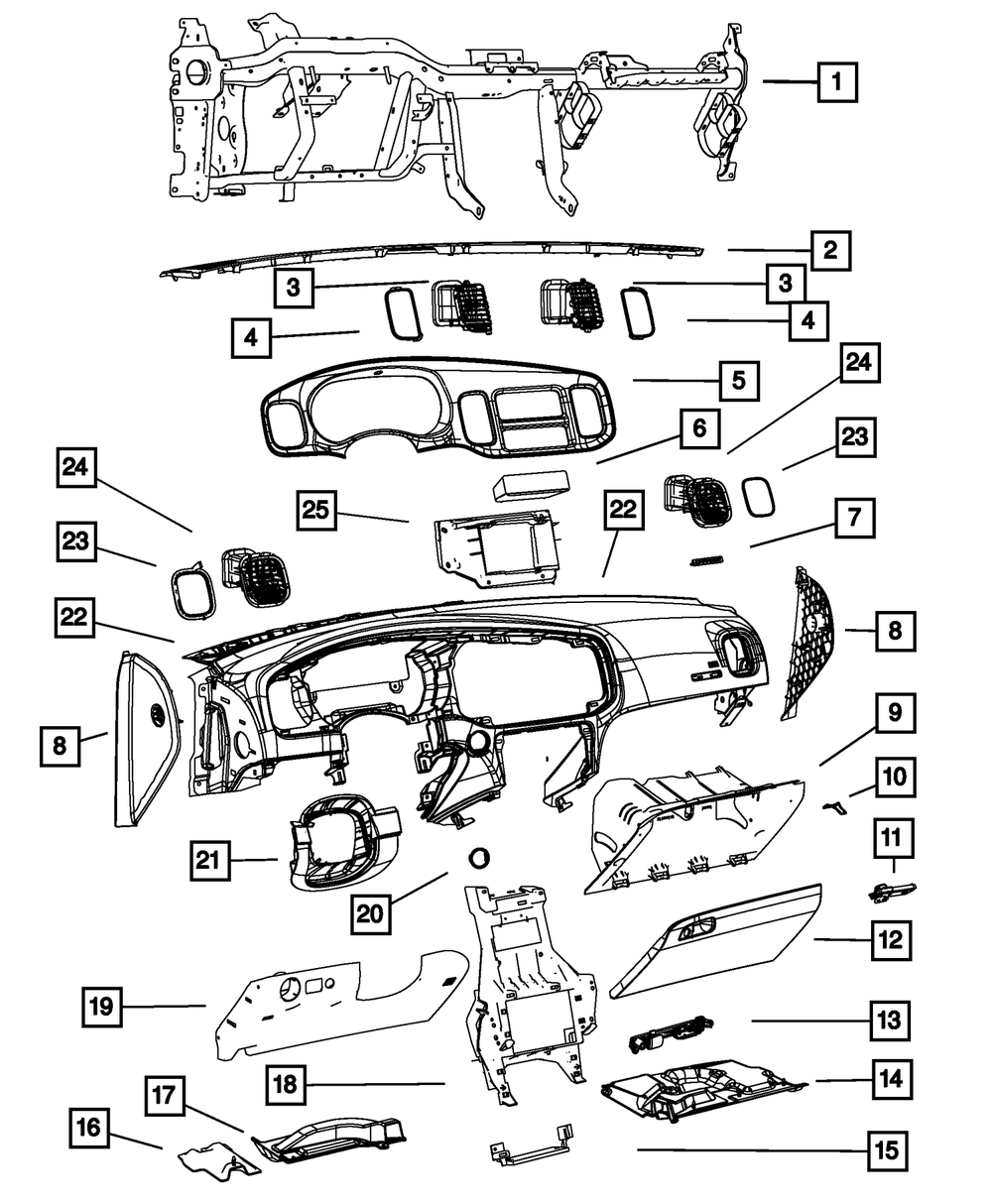 1
2
3
3
4
4
5
24
6
23
24
25
22
7
23
22
8
8
9
10
11
21
20
12
19
13
18
14
17
16
15