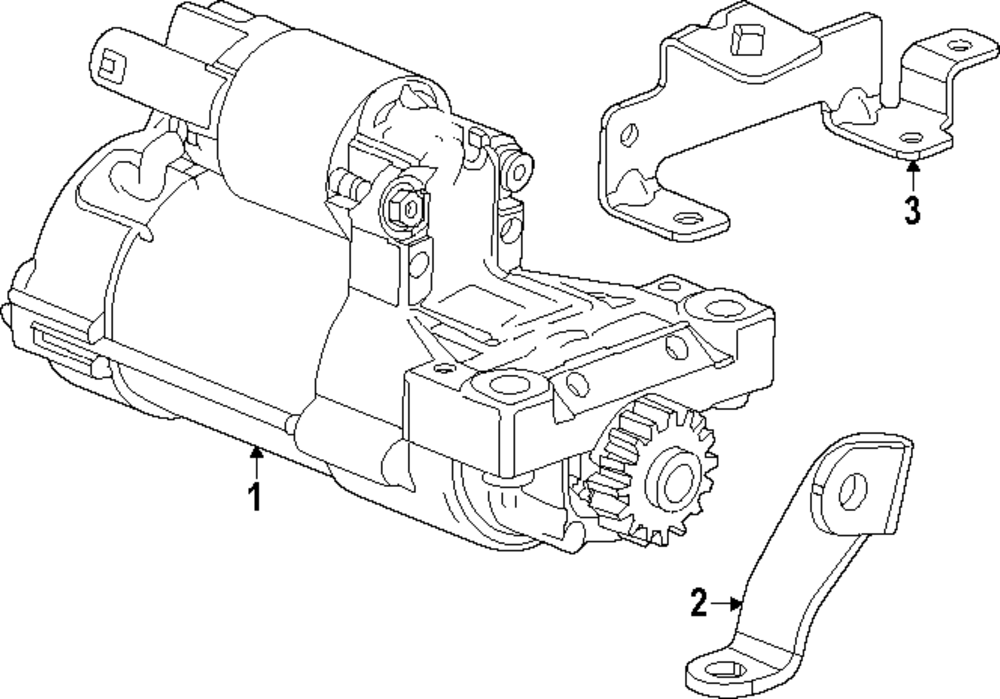 3
1
2