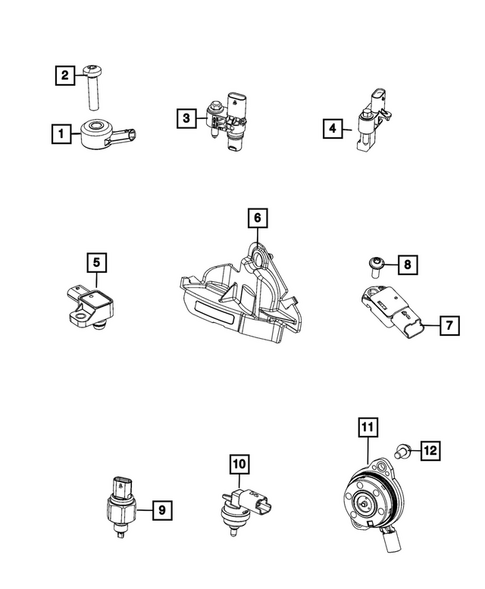 2
1
3
4
6
5
8
7
11
12
10
9