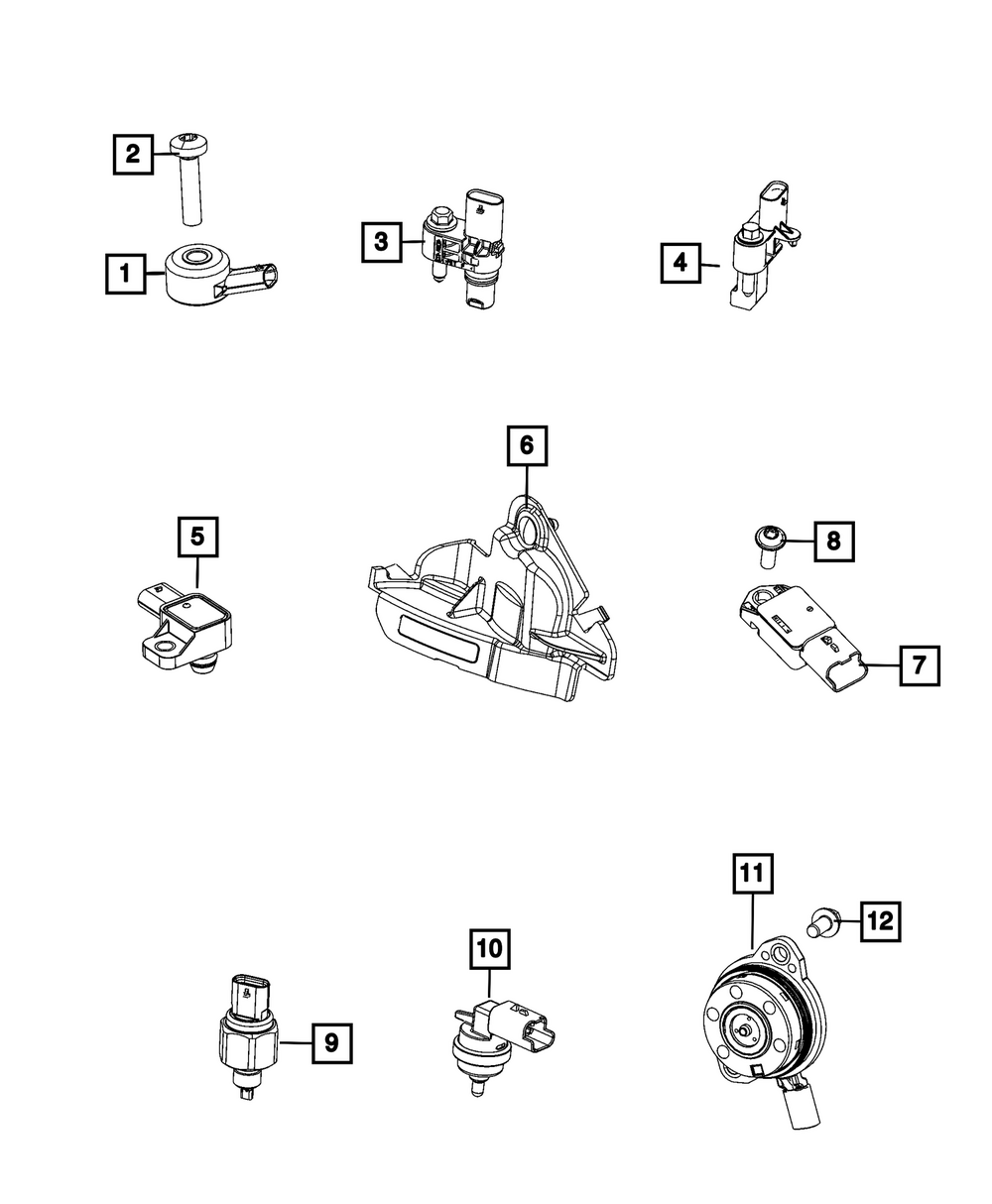 2
1
3
4
6
5
8
7
11
12
10
9