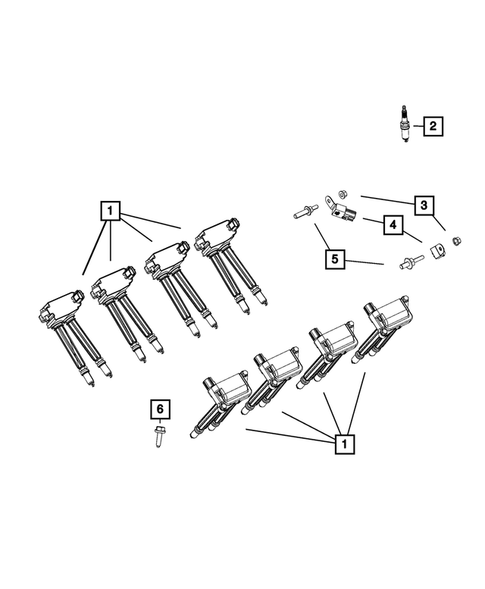 2

1

3

4

5

6

1