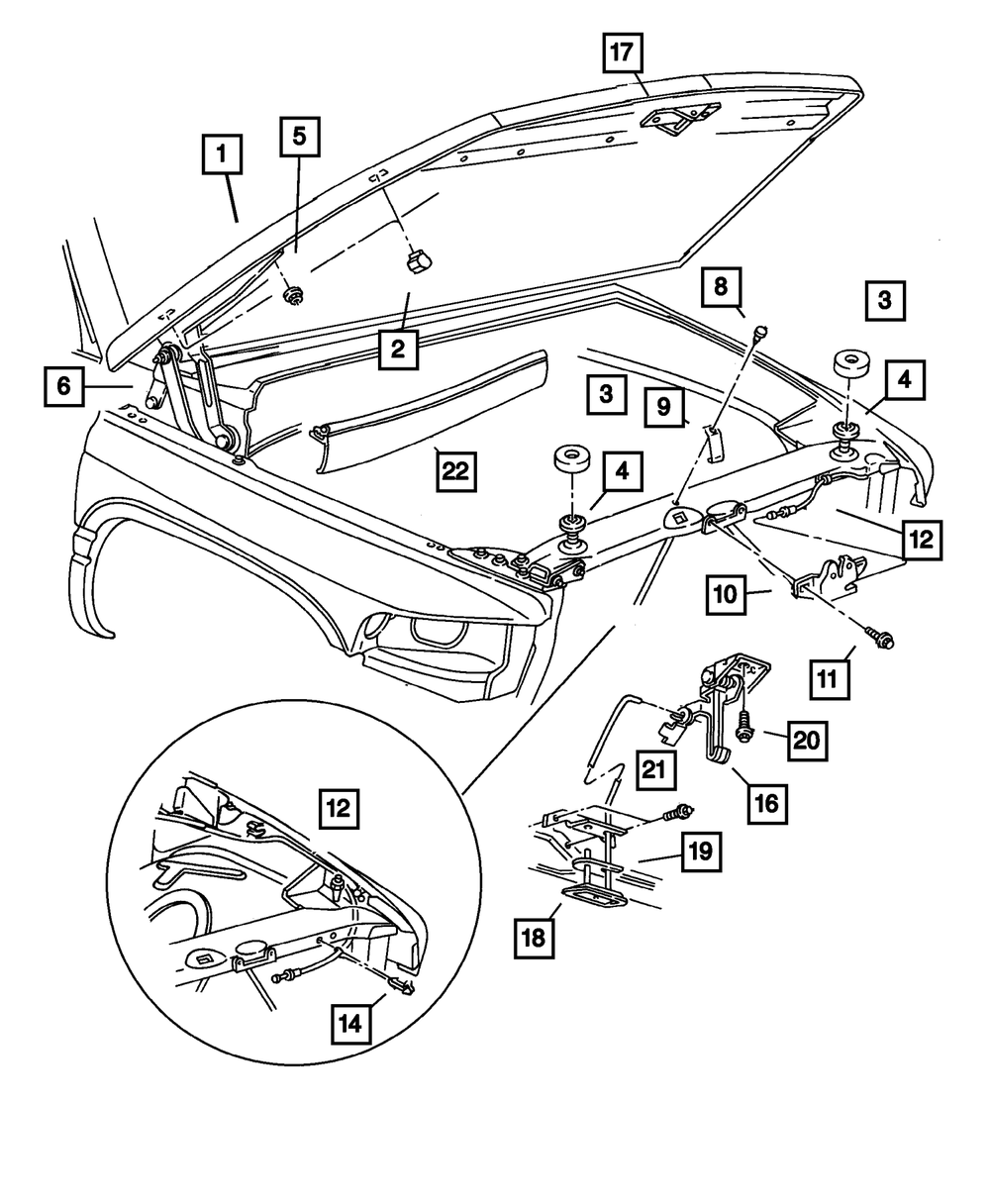 17
1
5
8
3
2
6
3
9
4
22
4
12
10
11
20
21
16
12
19
18
14