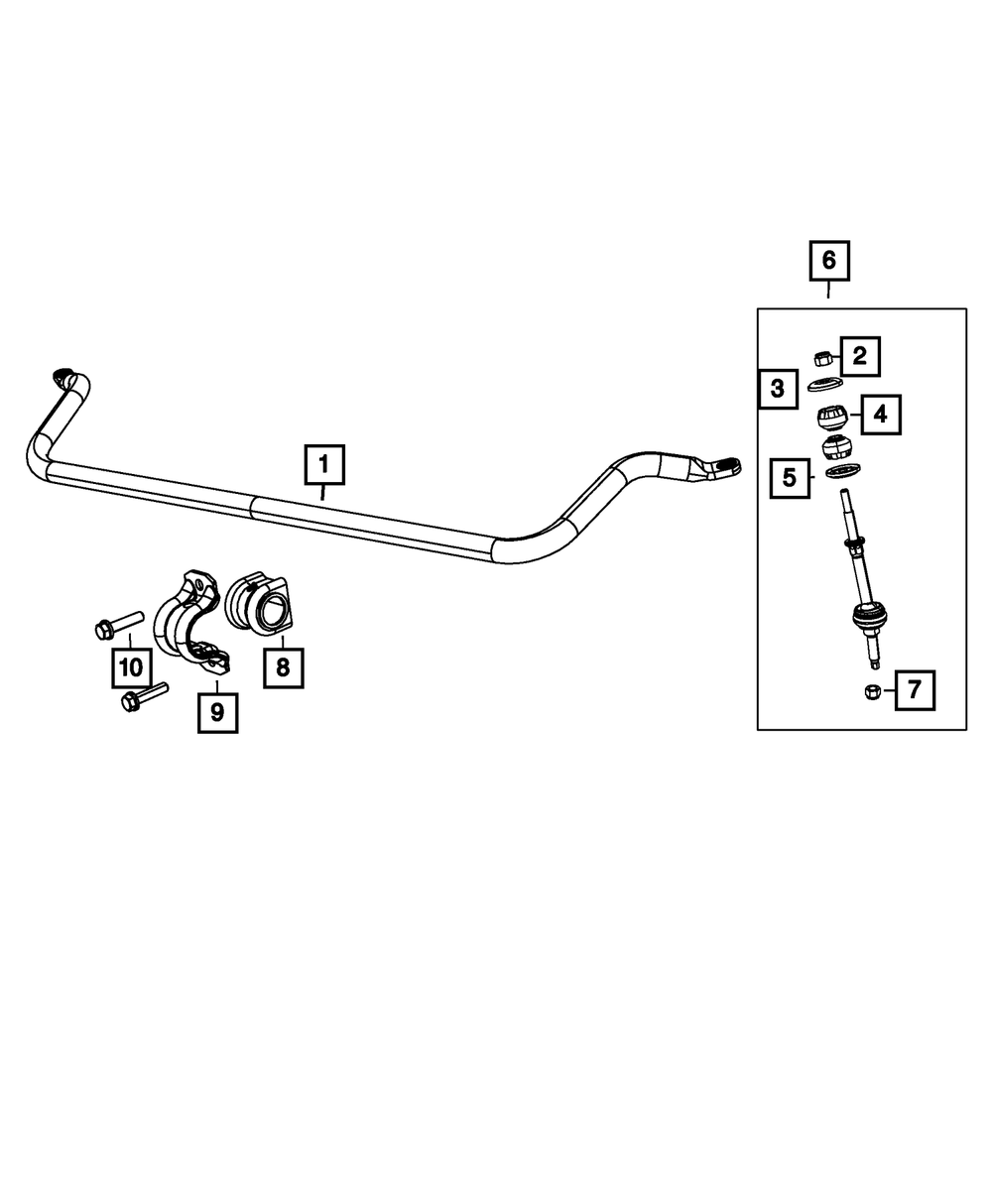 6
2
3
4
1
5
10
8
9
7