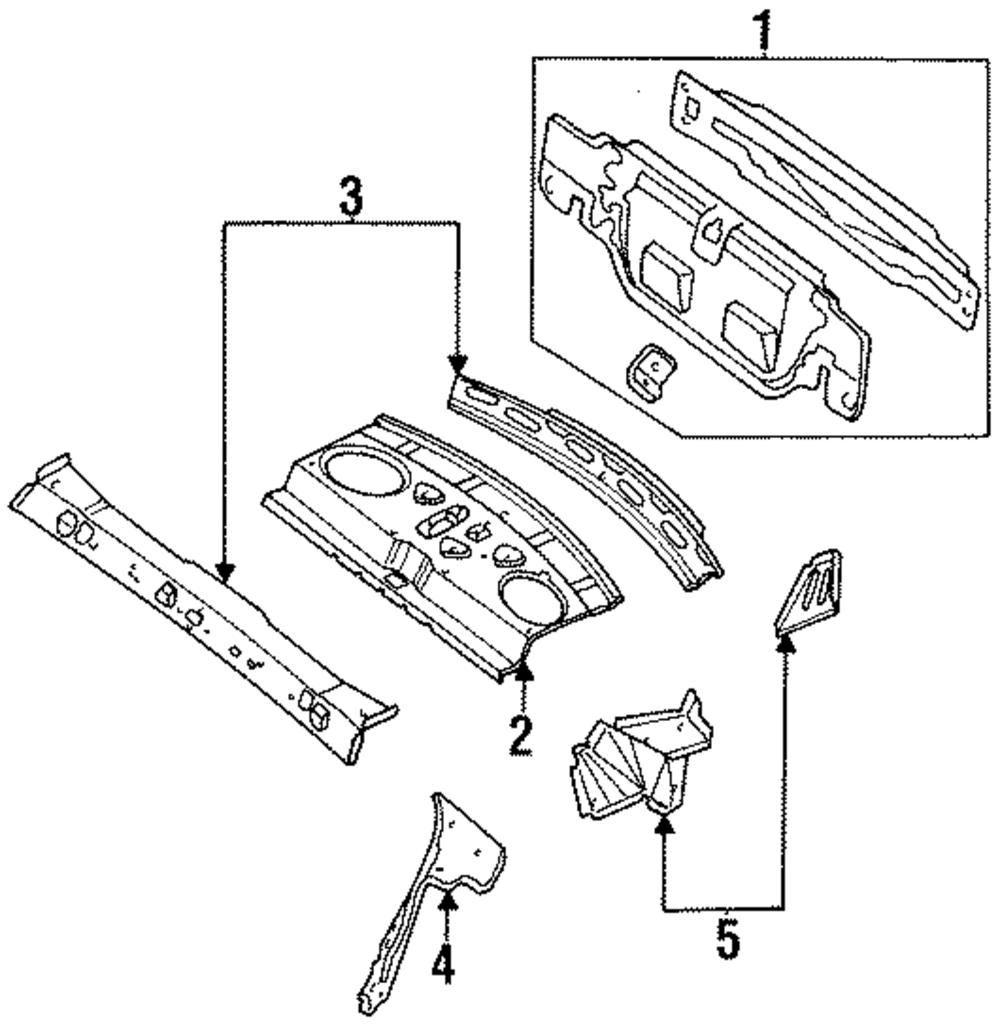 1
3
2
4
5