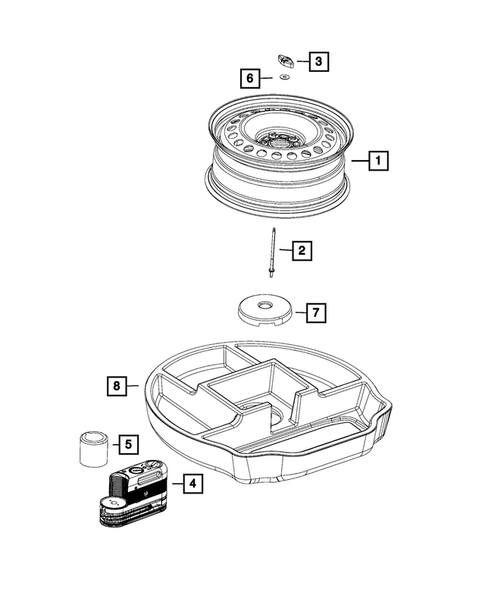 3
6
1
2
7
8
5
4