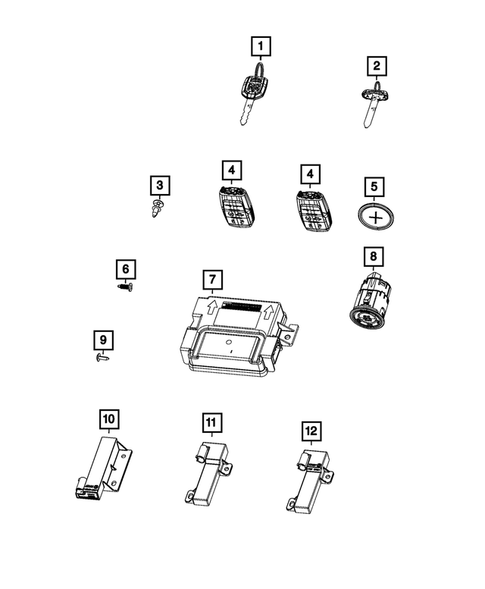 1
2
3
4
4
5
6
7
8
9
10
11
12