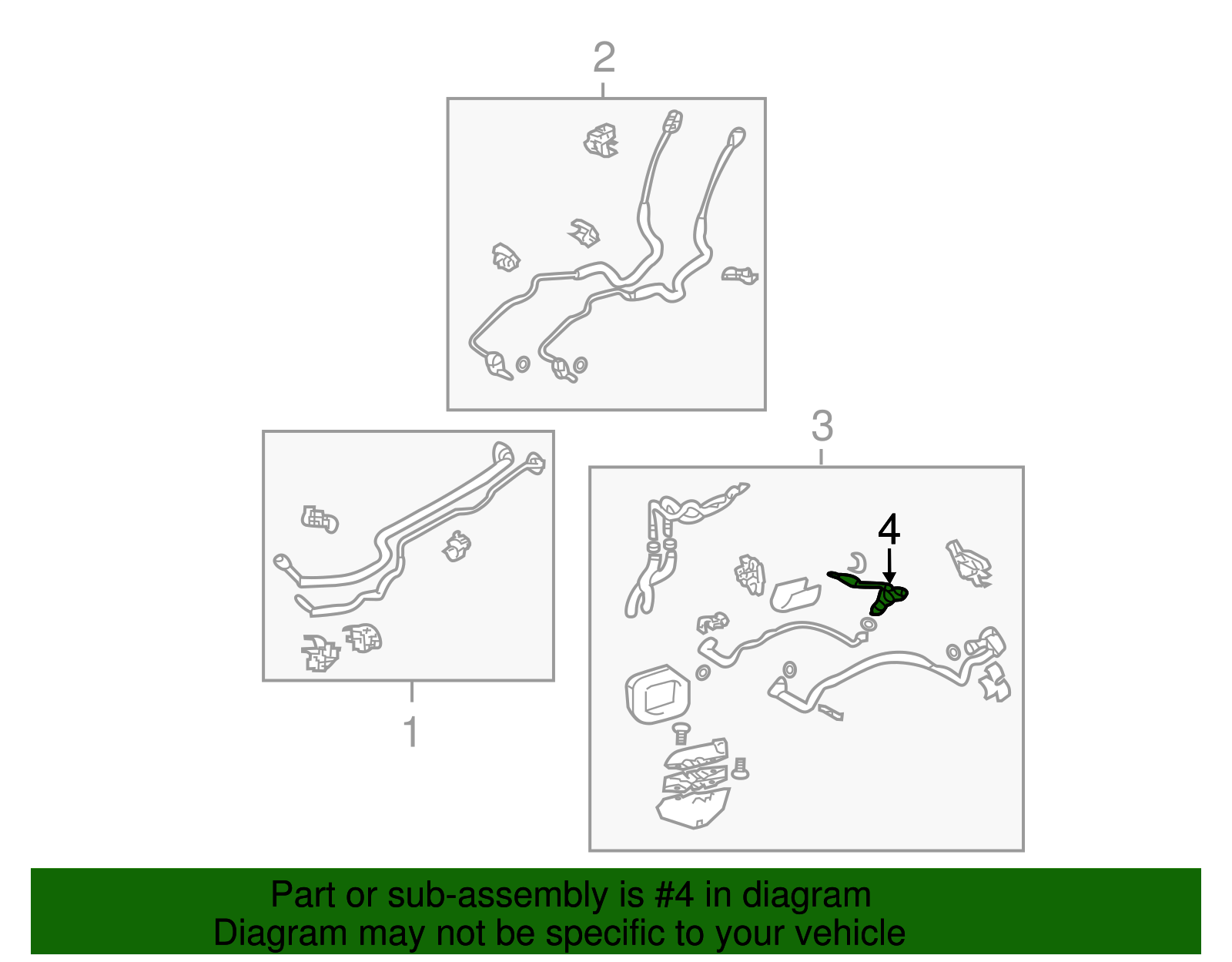 2

3

4

1

Part or sub-assembly is #4 in diagram
Diagram may not be specific to your vehicle