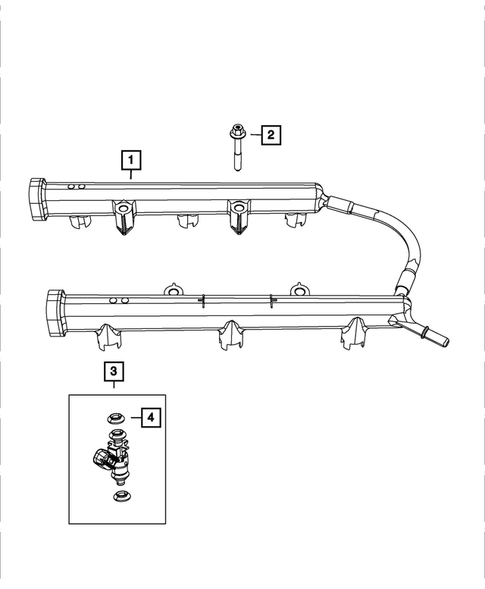 2
1
3
4