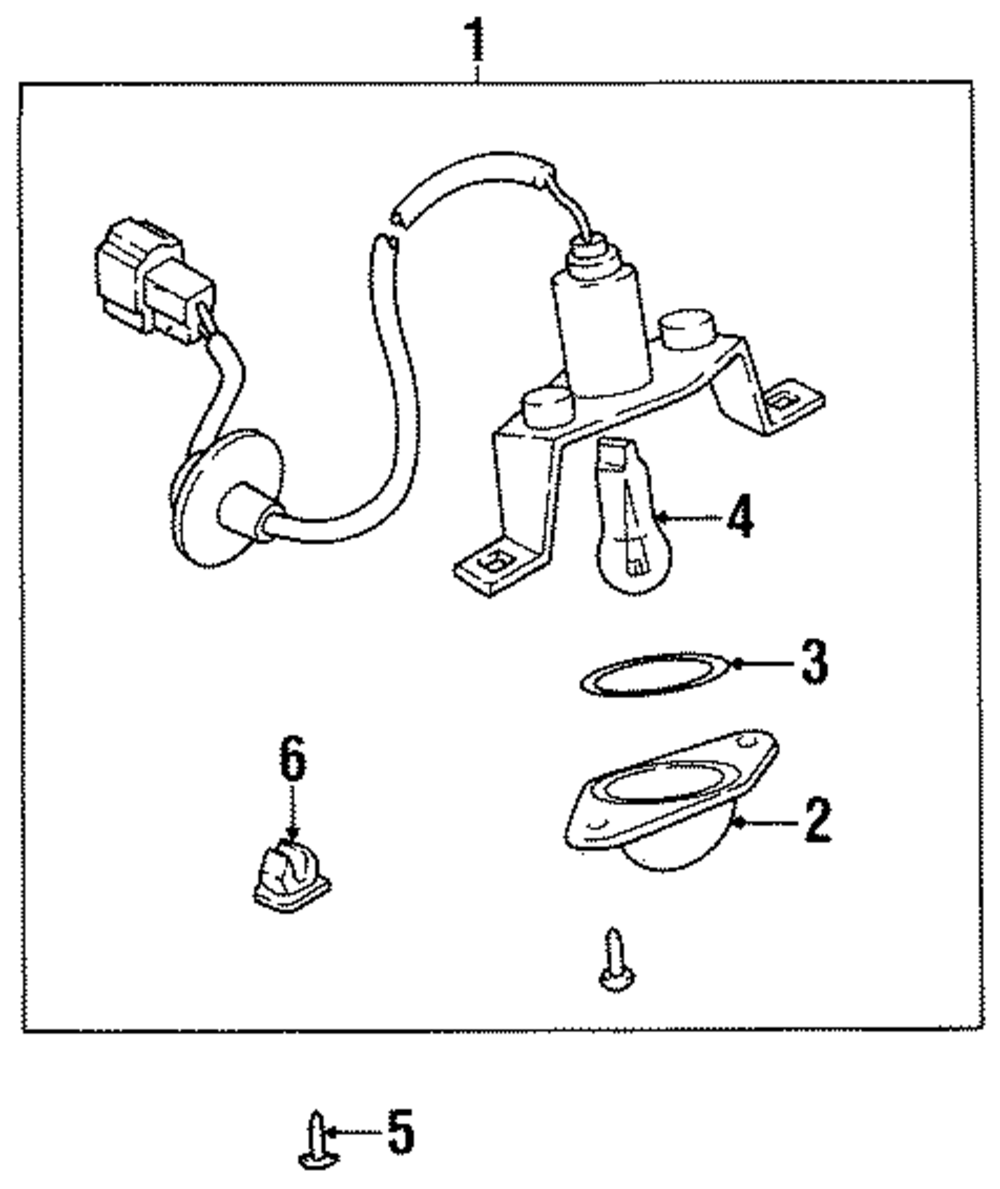 1
4
3
6
2
5