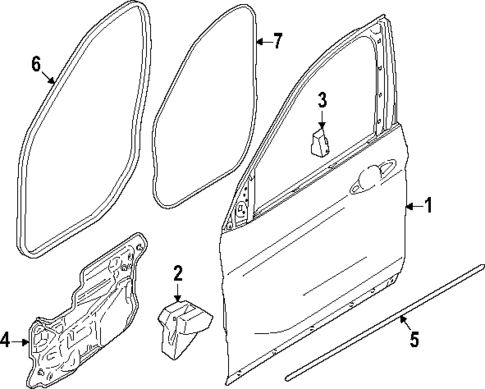 6
7
3
1
2
4
5