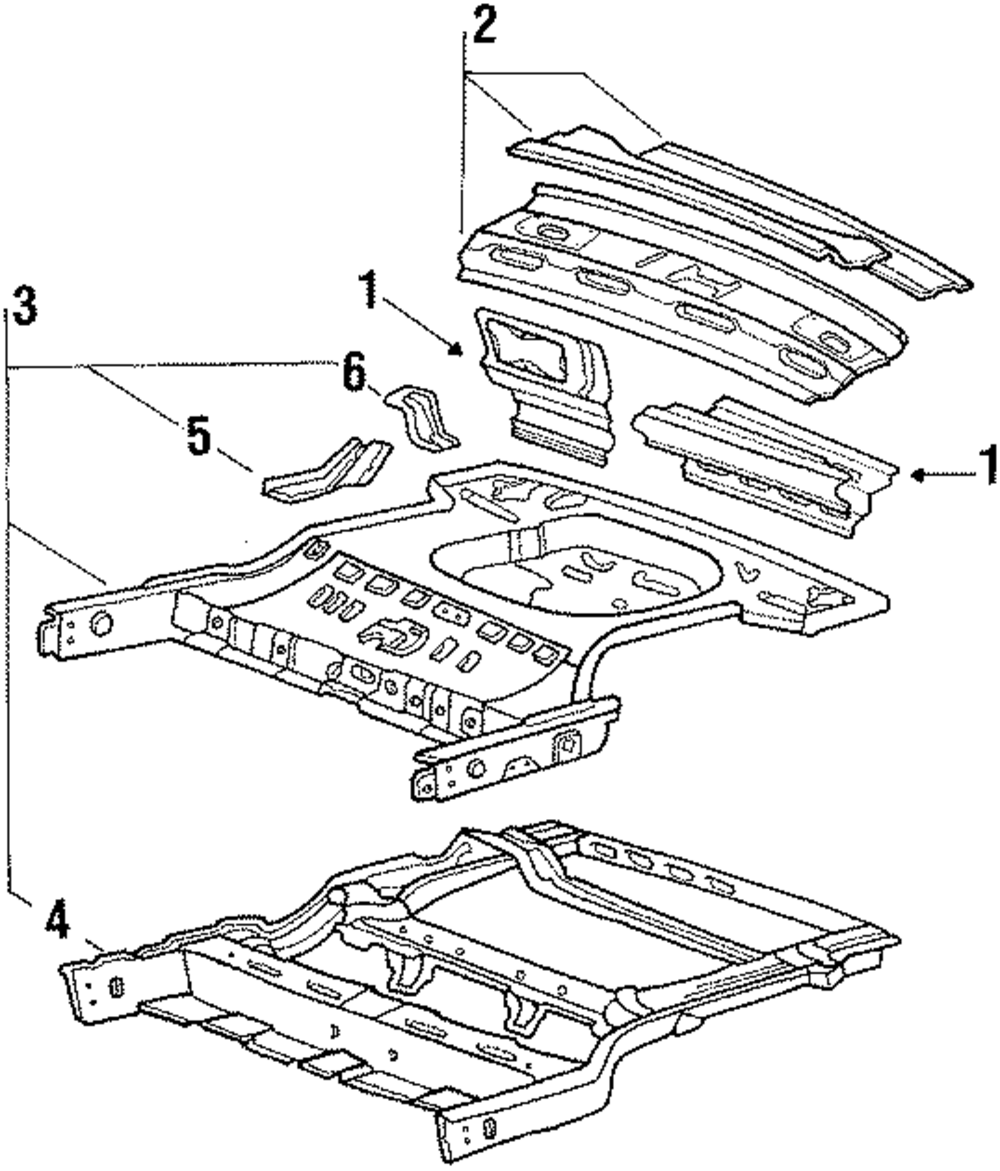 2
3
1
6
5
1
4