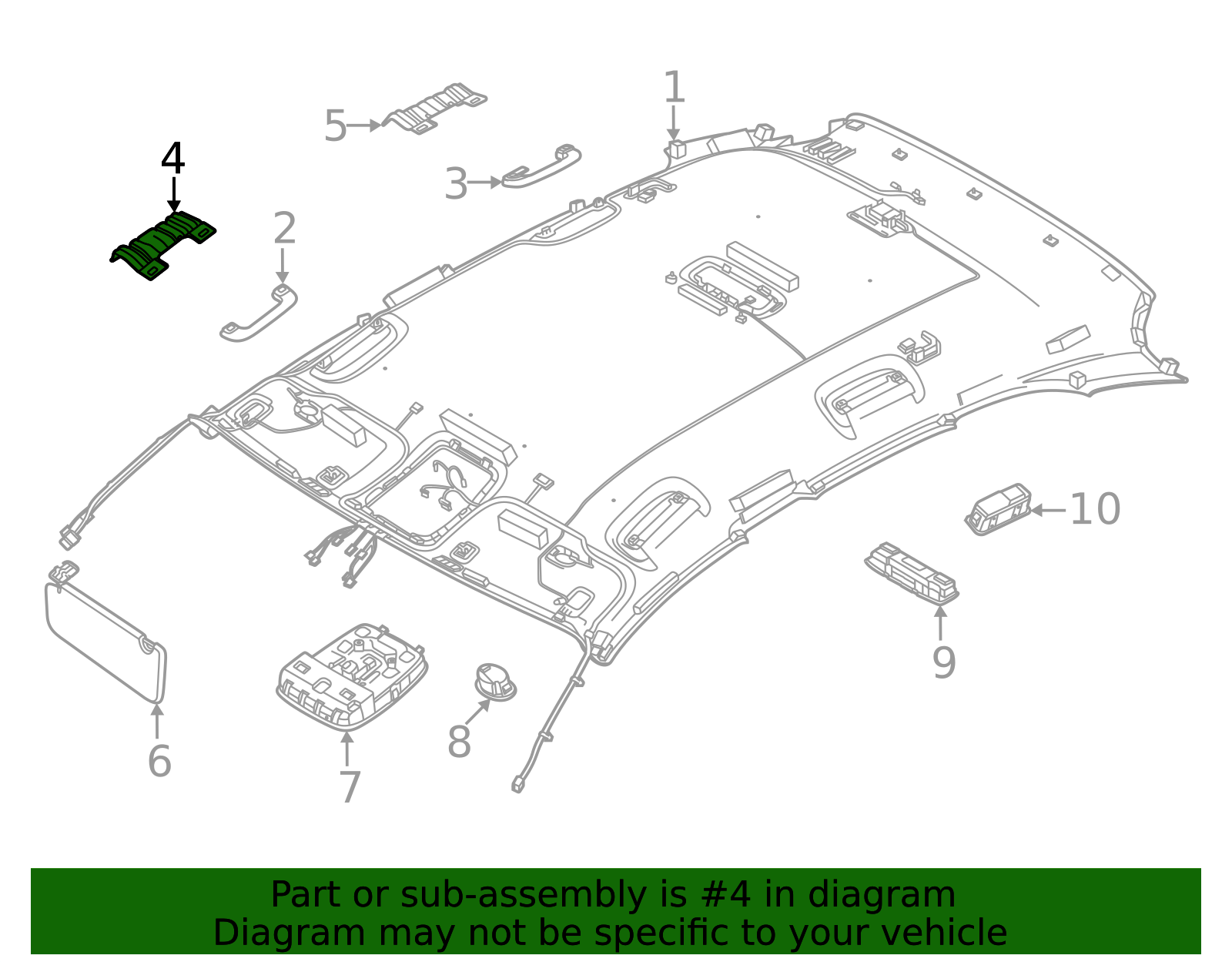 1
5
4
3
2
10
9
6
7
8

Part or sub-assembly is #4 in diagram
Diagram may not be specific to your vehicle