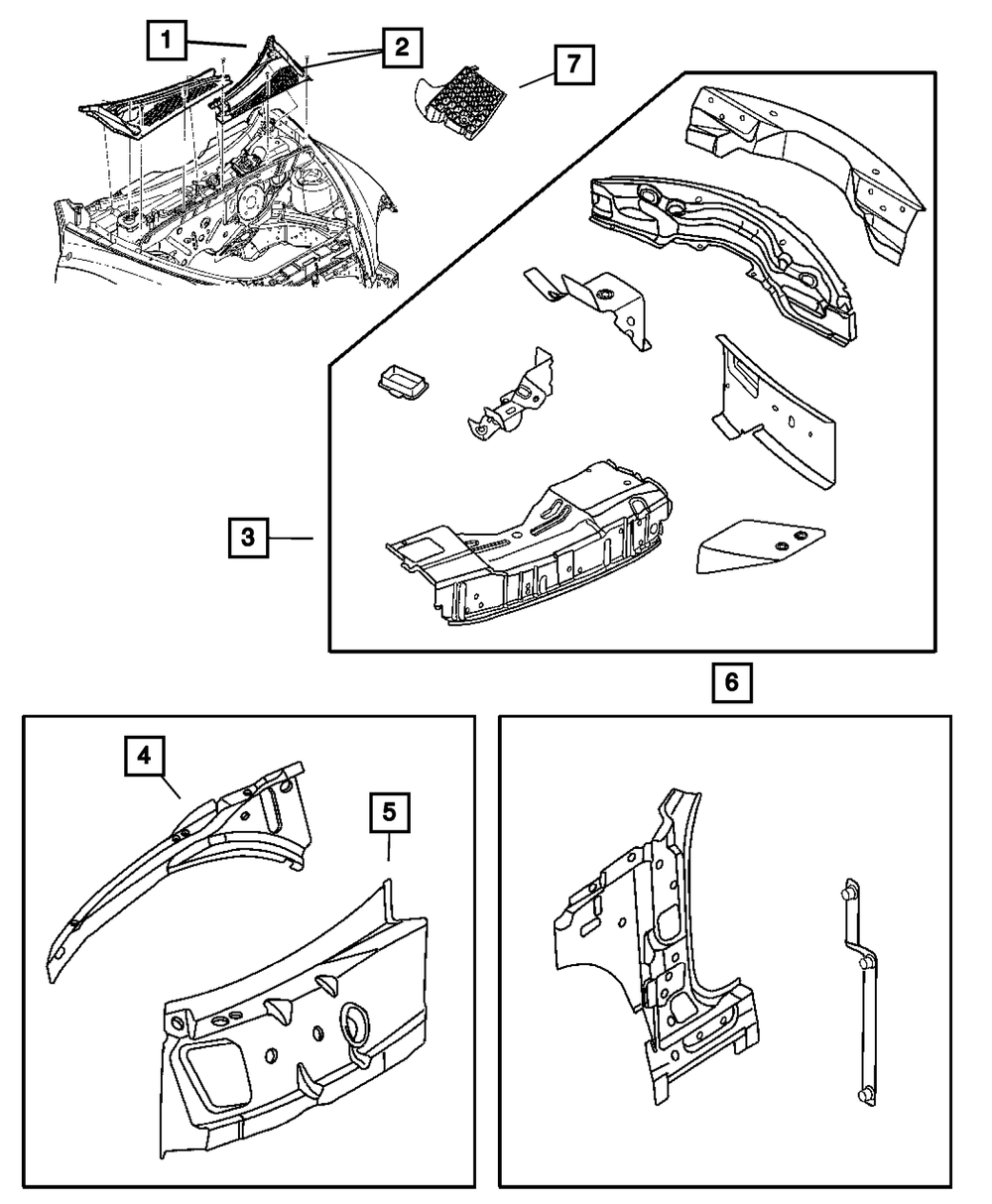 1
2
7
3
6
4
5