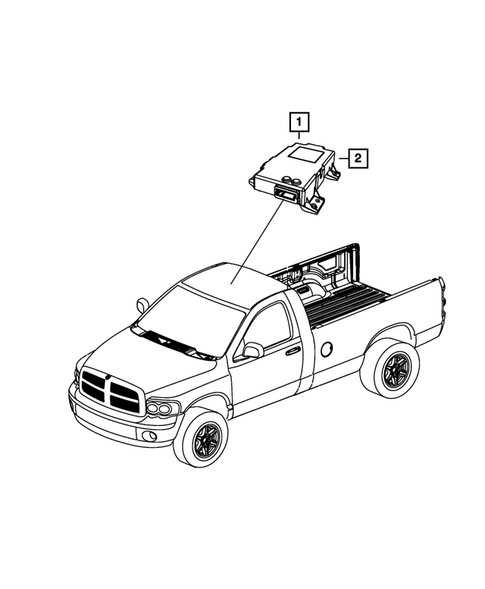 1

2