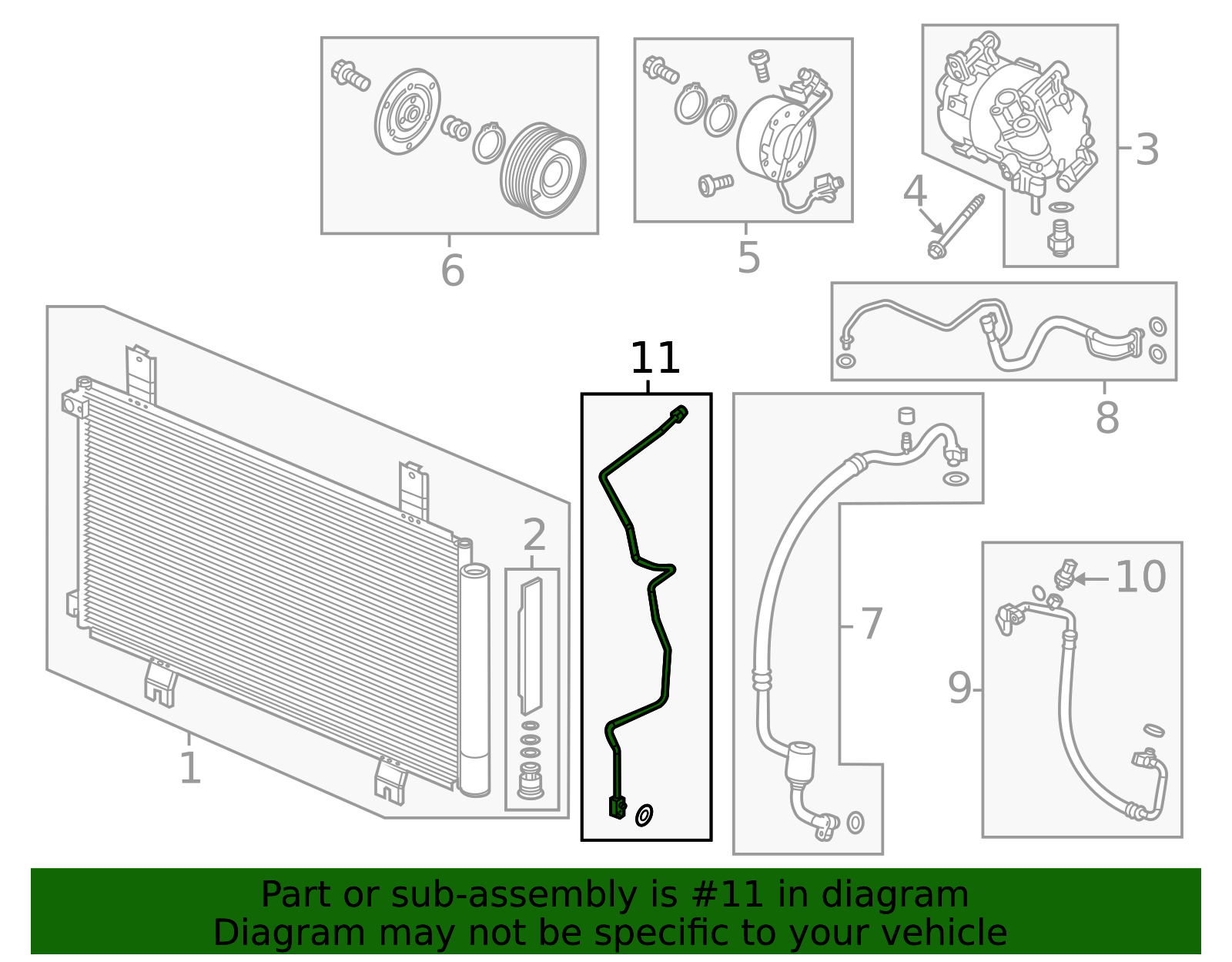 6
5
3
4
8
11
2
7
10
9
1

Part or sub-assembly is #11 in diagram
Diagram may not be specific to your vehicle