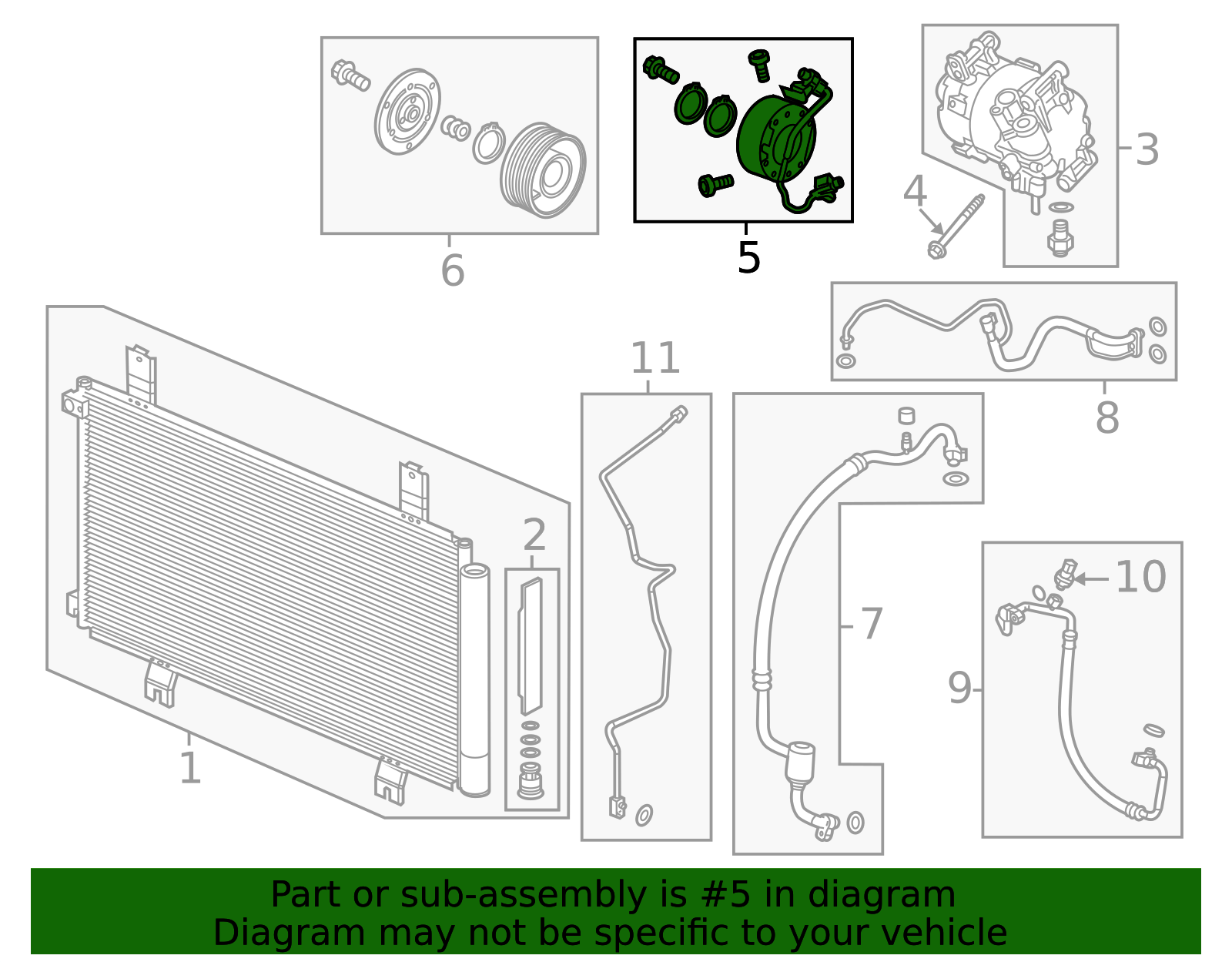 6
5
3
4
8
11
2
7
10
9
1

Part or sub-assembly is #5 in diagram
Diagram may not be specific to your vehicle