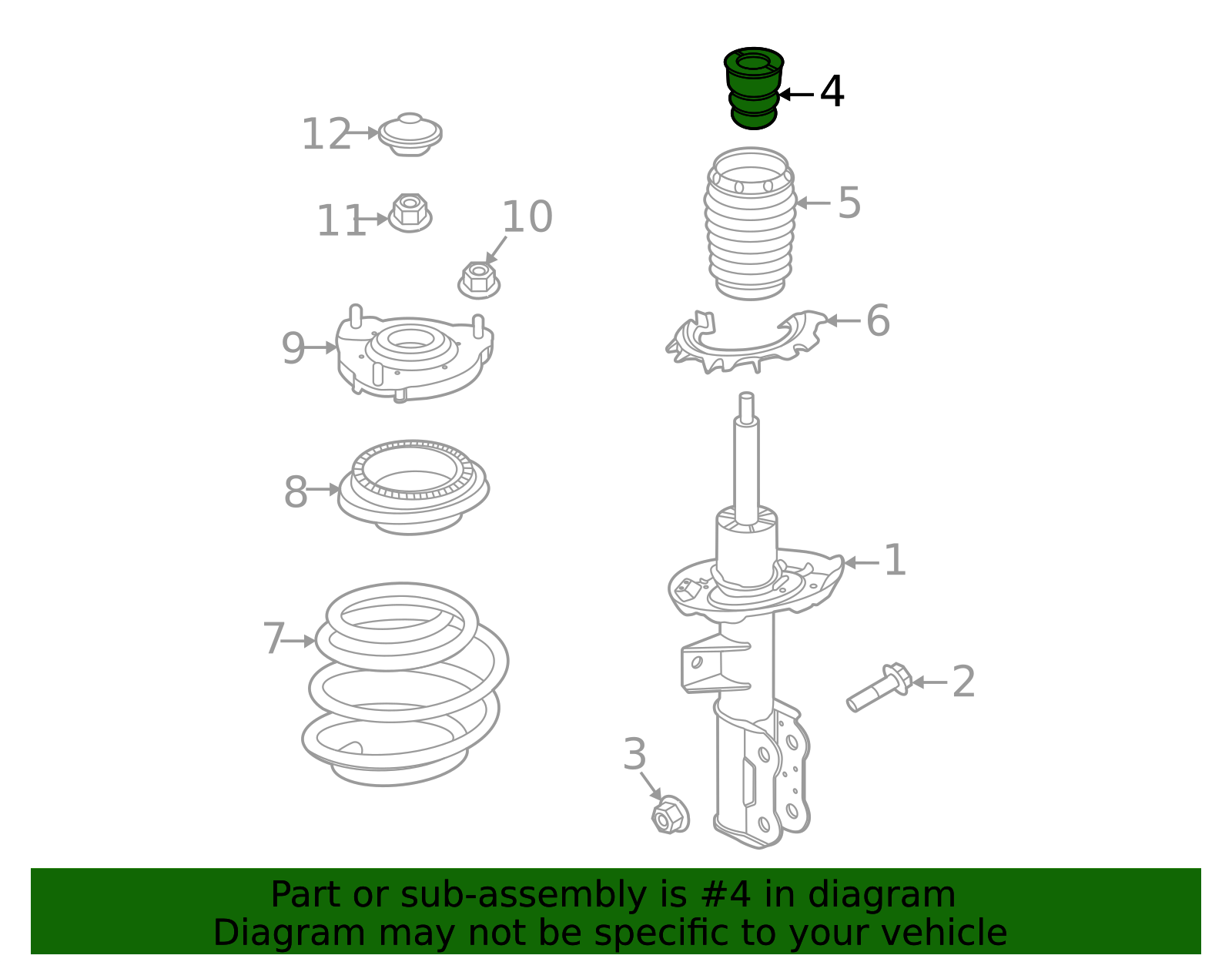 4
12
5
11
10
6
9
8
1
7
2
3

Part or sub-assembly is #4 in diagram
Diagram may not be specific to your vehicle