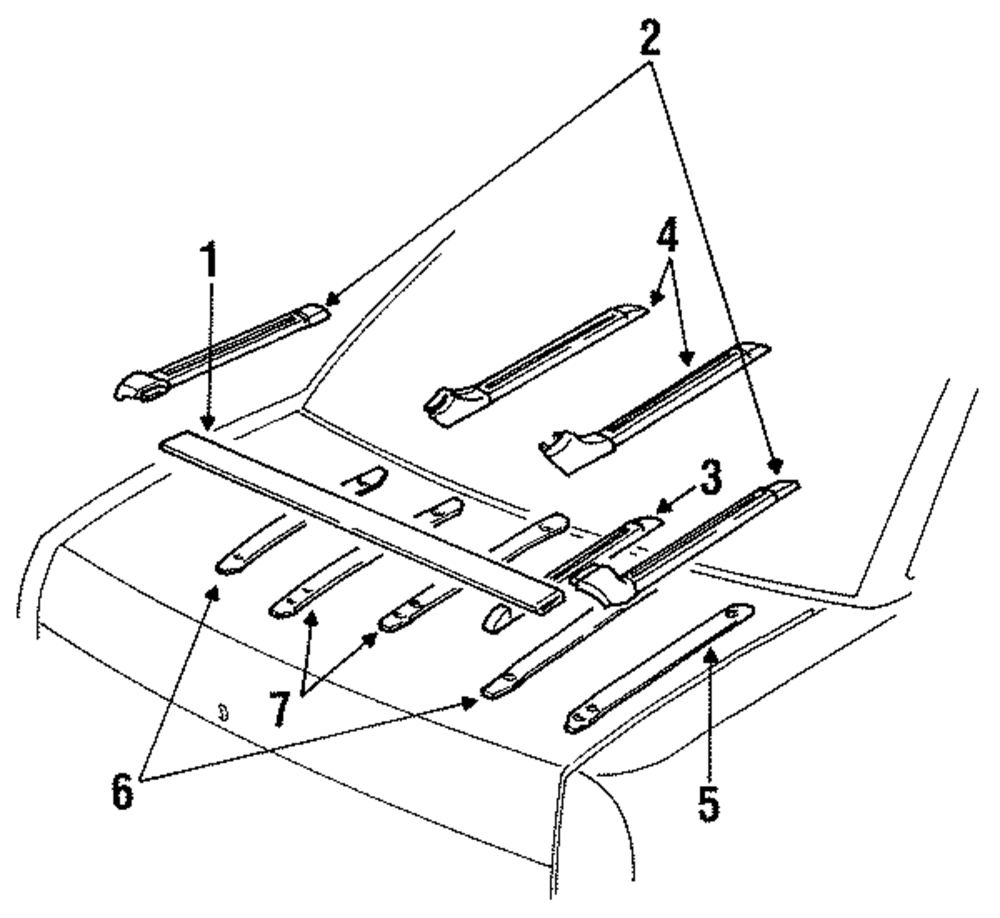 2
1
4
3
7
6
5