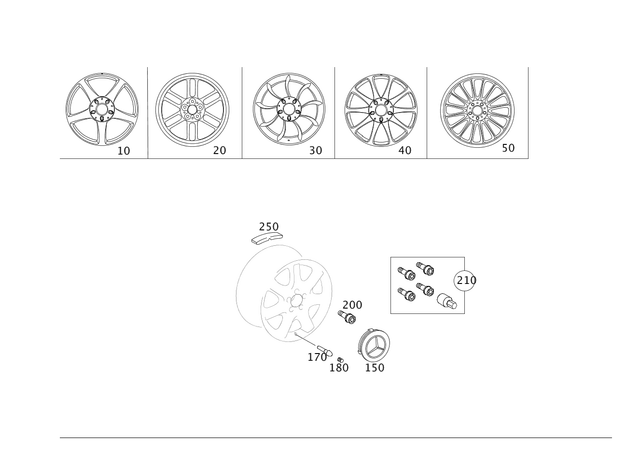 10
20
30
40
50

250
210
200
170
180
150