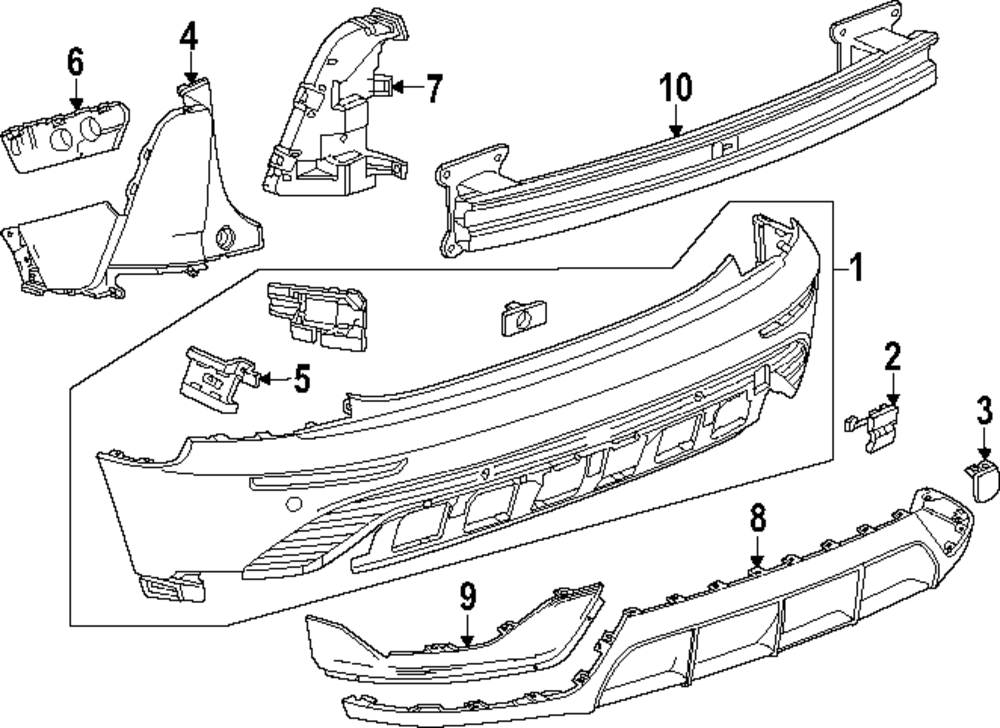 6
4
7
10
1
5
2
3
8
9