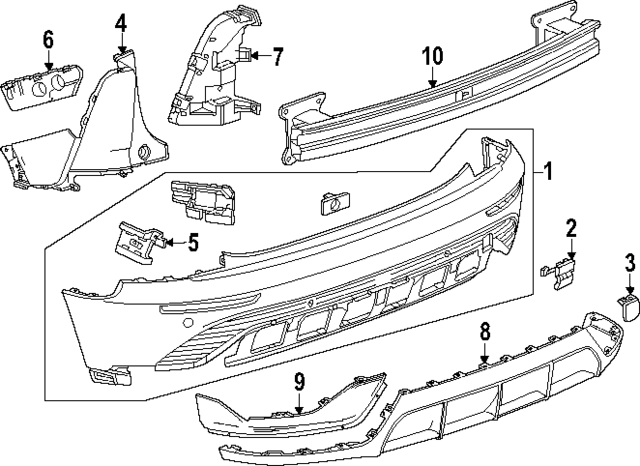 6
4
7
10
1
5
2
3
8
9