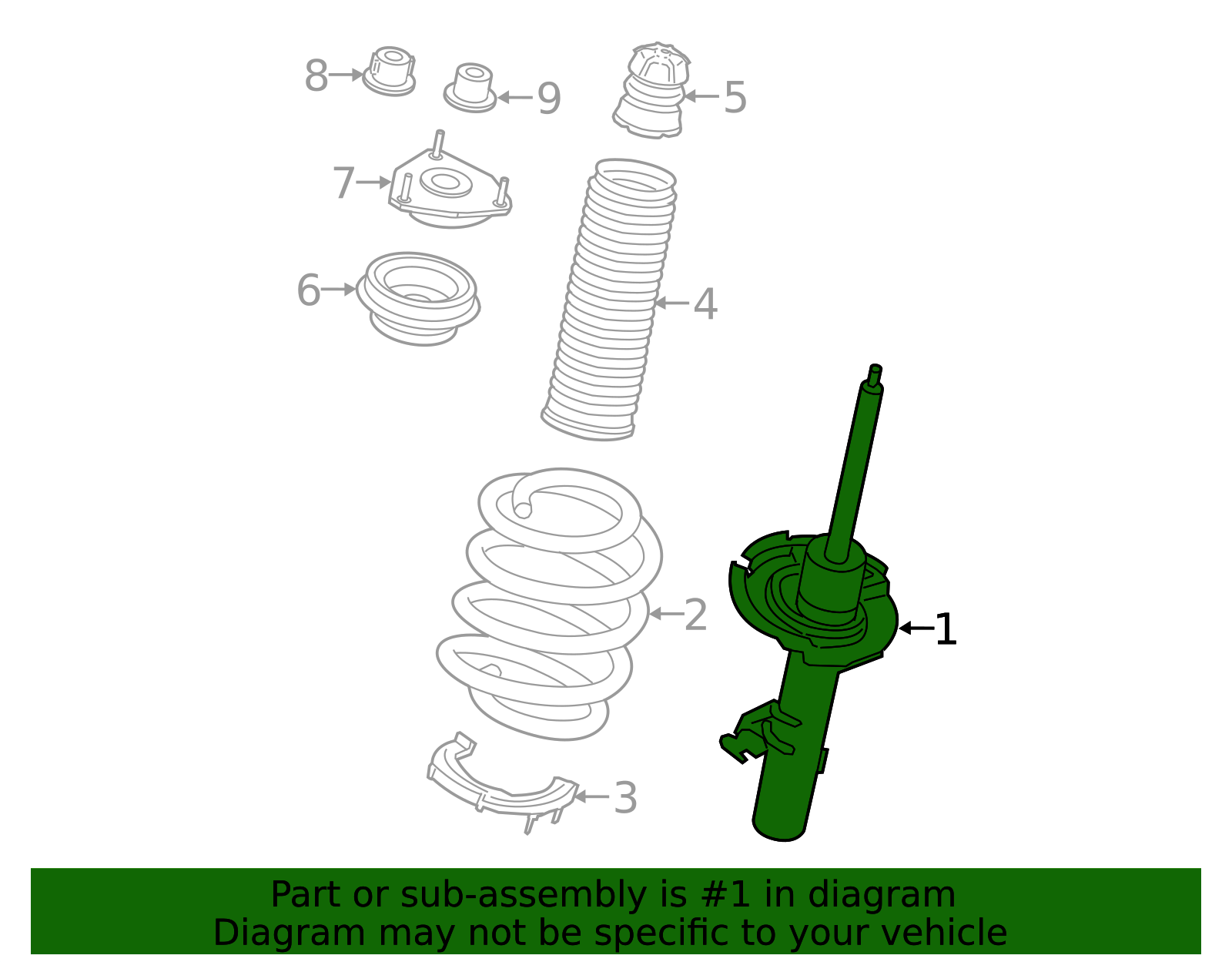 8
9
5
7
6
4
2
1
3

Part or sub-assembly is #1 in diagram
Diagram may not be specific to your vehicle