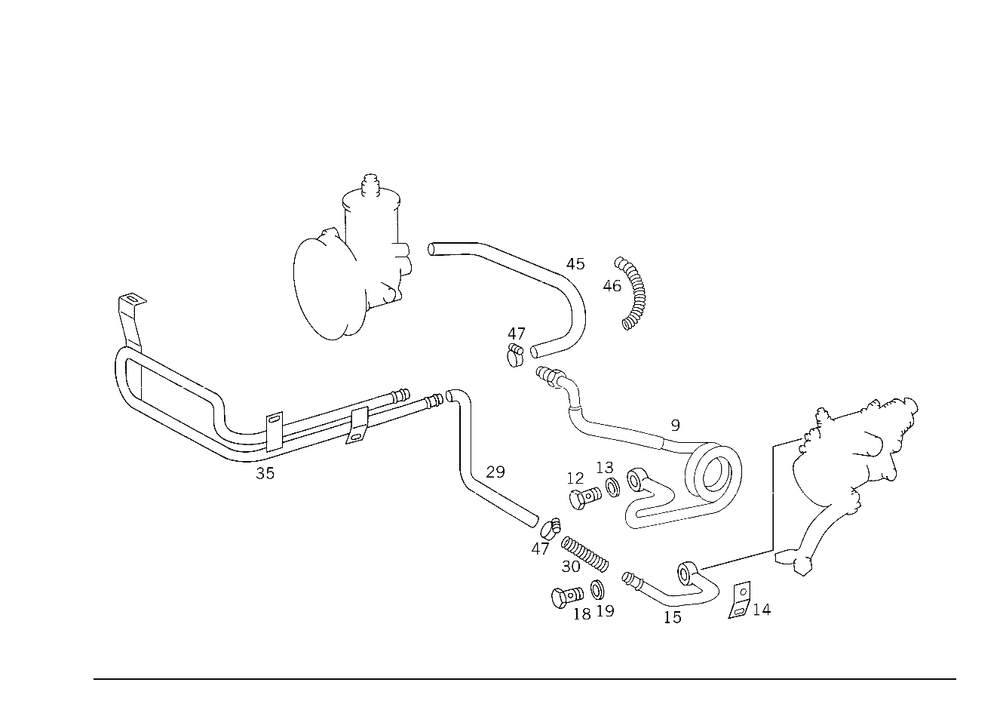 45
46
47
9
35
29
12
13
47
30
18
19
15
14