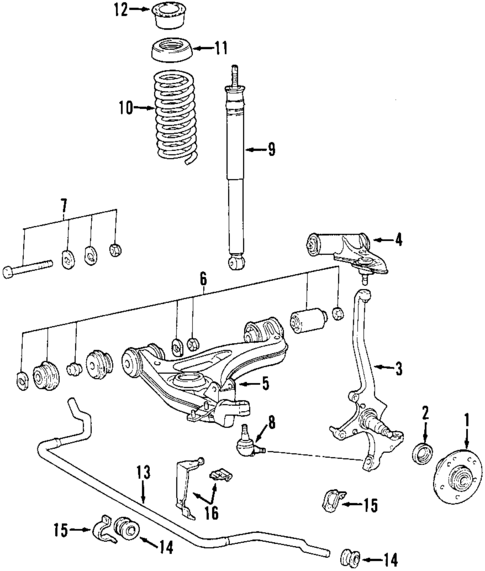 12
11
10
9
7
4
6
3
5
8
2
1
13
16
15
15
14
14