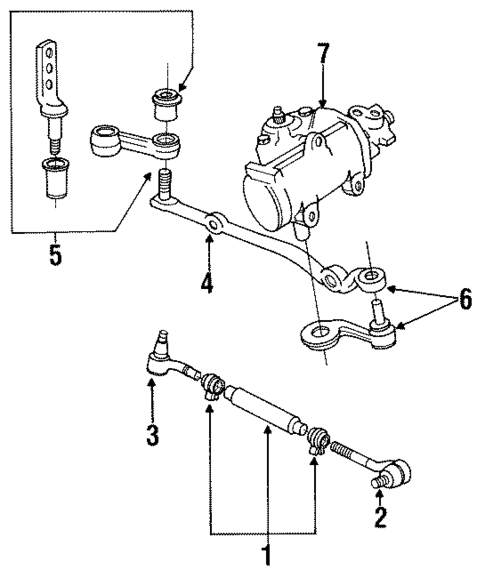 7
5
4
6
3
2
1