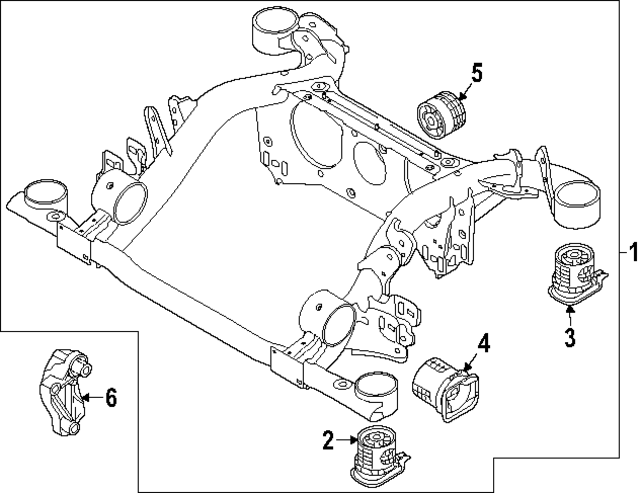 5
1
3
4
6
2