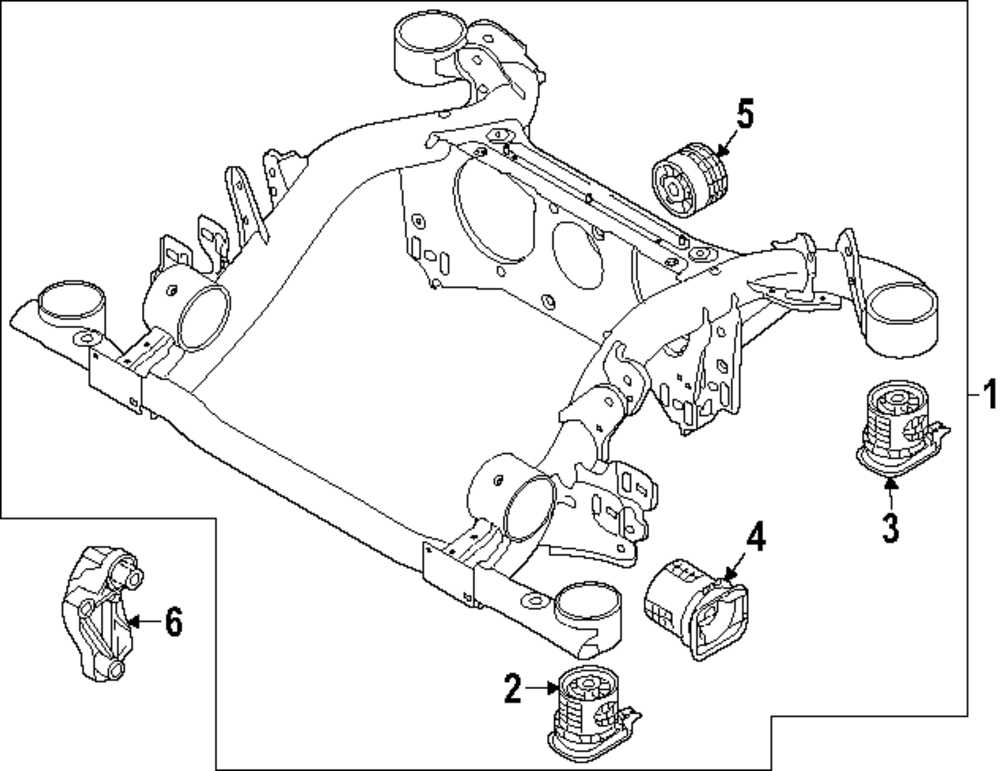 5
1
3
4
6
2