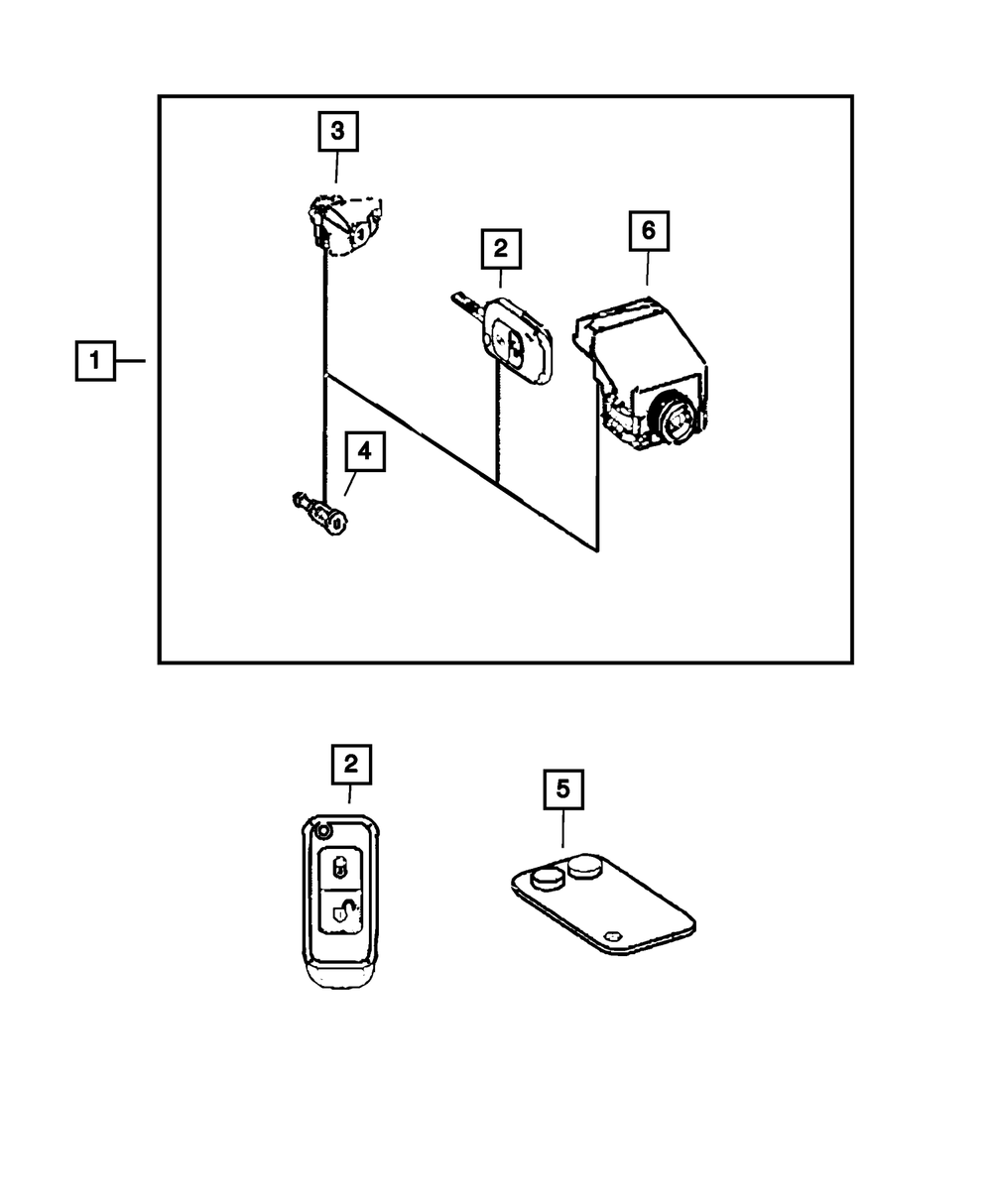 3
2
6
1
4
2
5