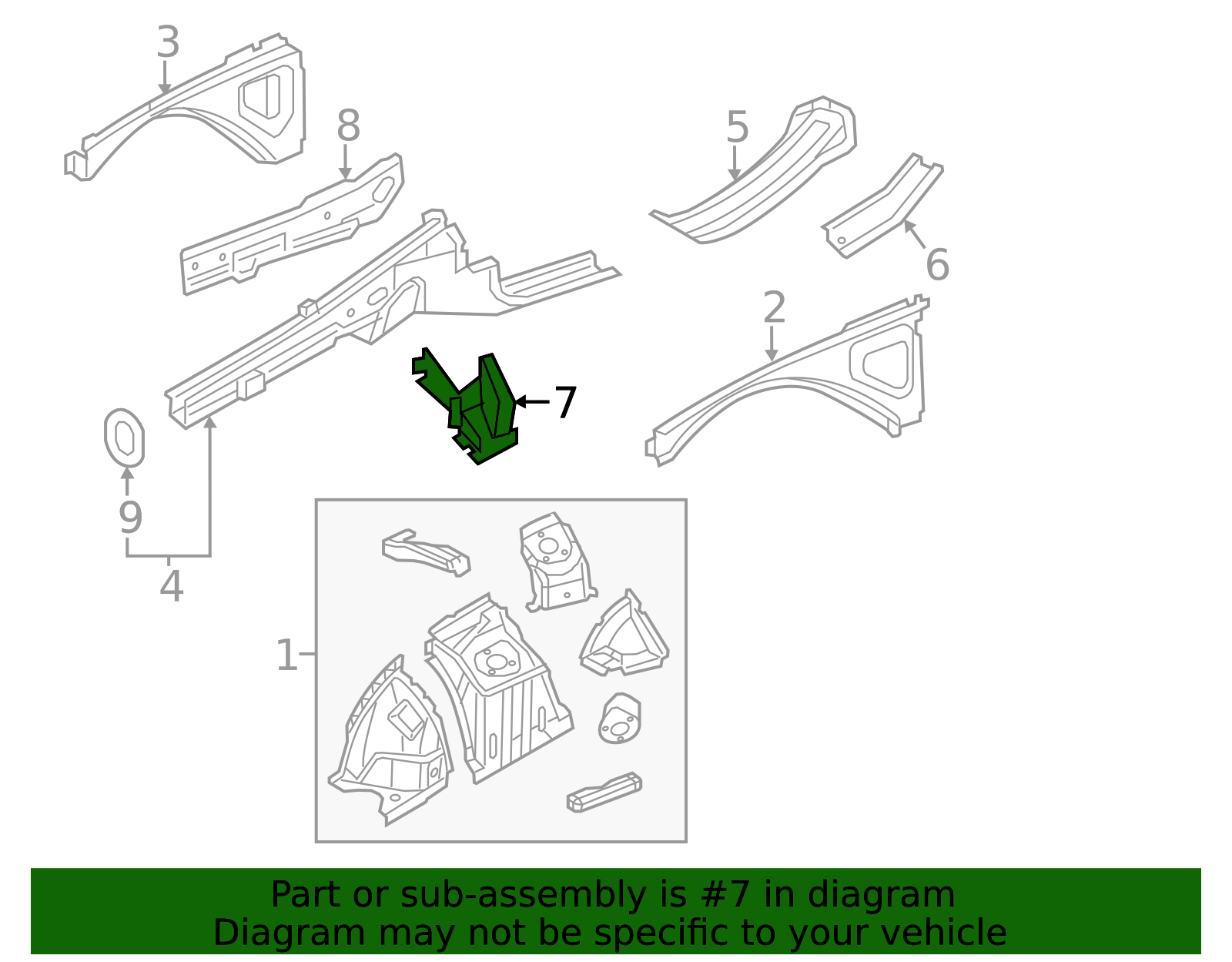 3
8
5
6
2
7
9
4
1

Part or sub-assembly is #7 in diagram
Diagram may not be specific to your vehicle