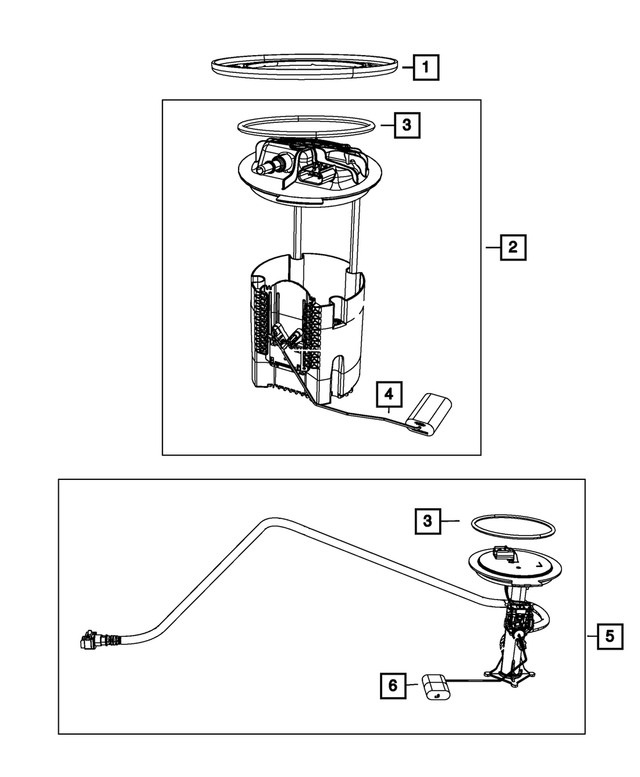 1
3
2
4
3
5
6