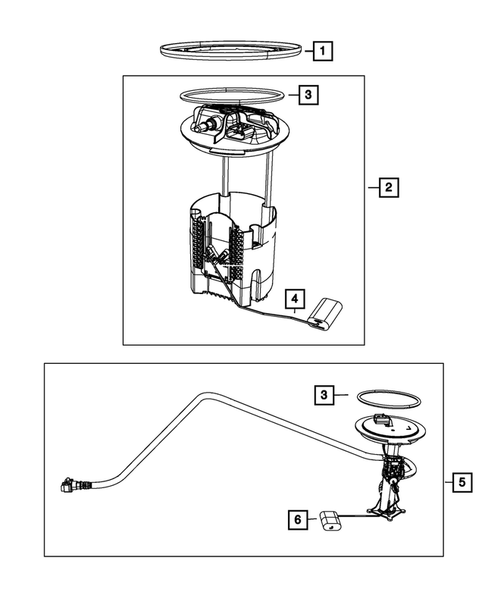 1
3
2
4
3
5
6