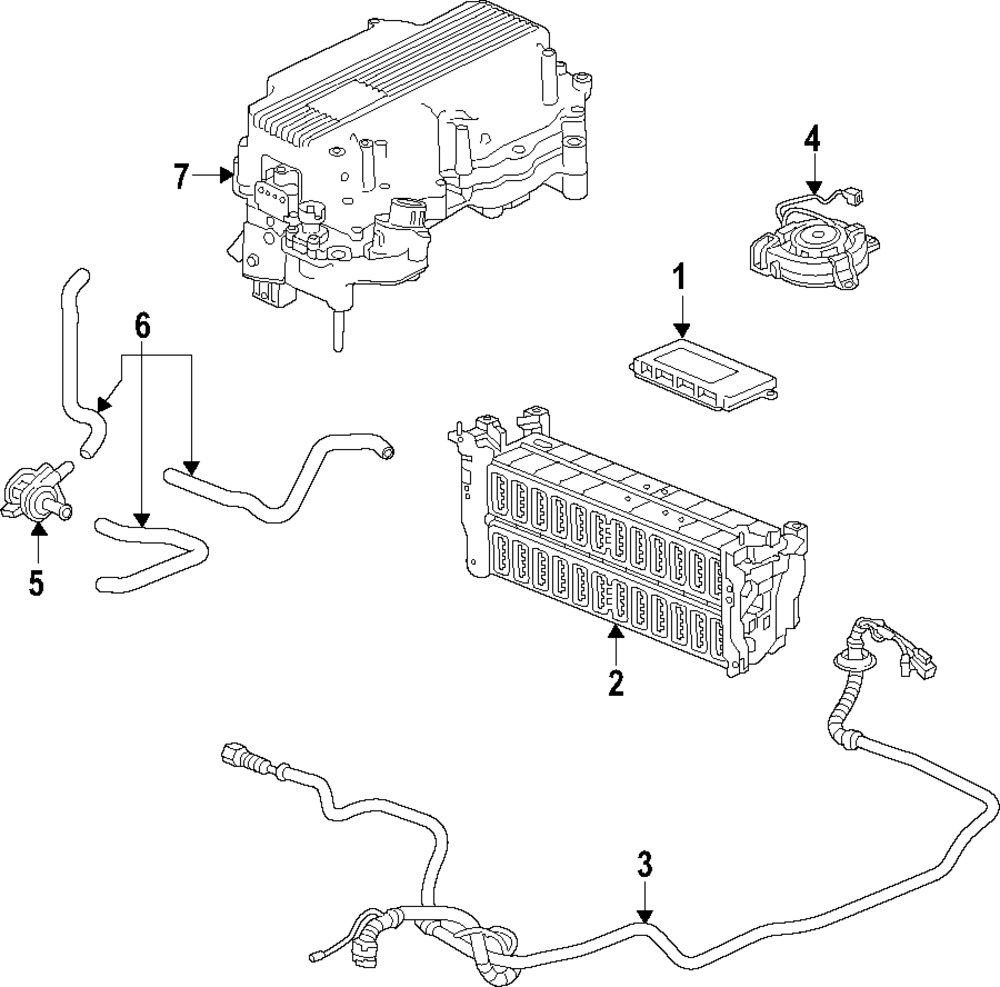 7
4
1
6
5
2
3