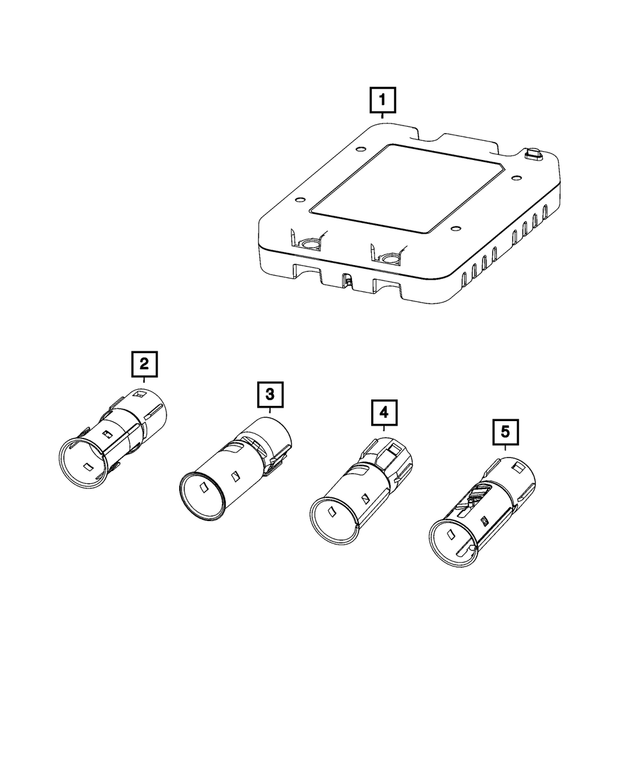 1
2
3
4
5