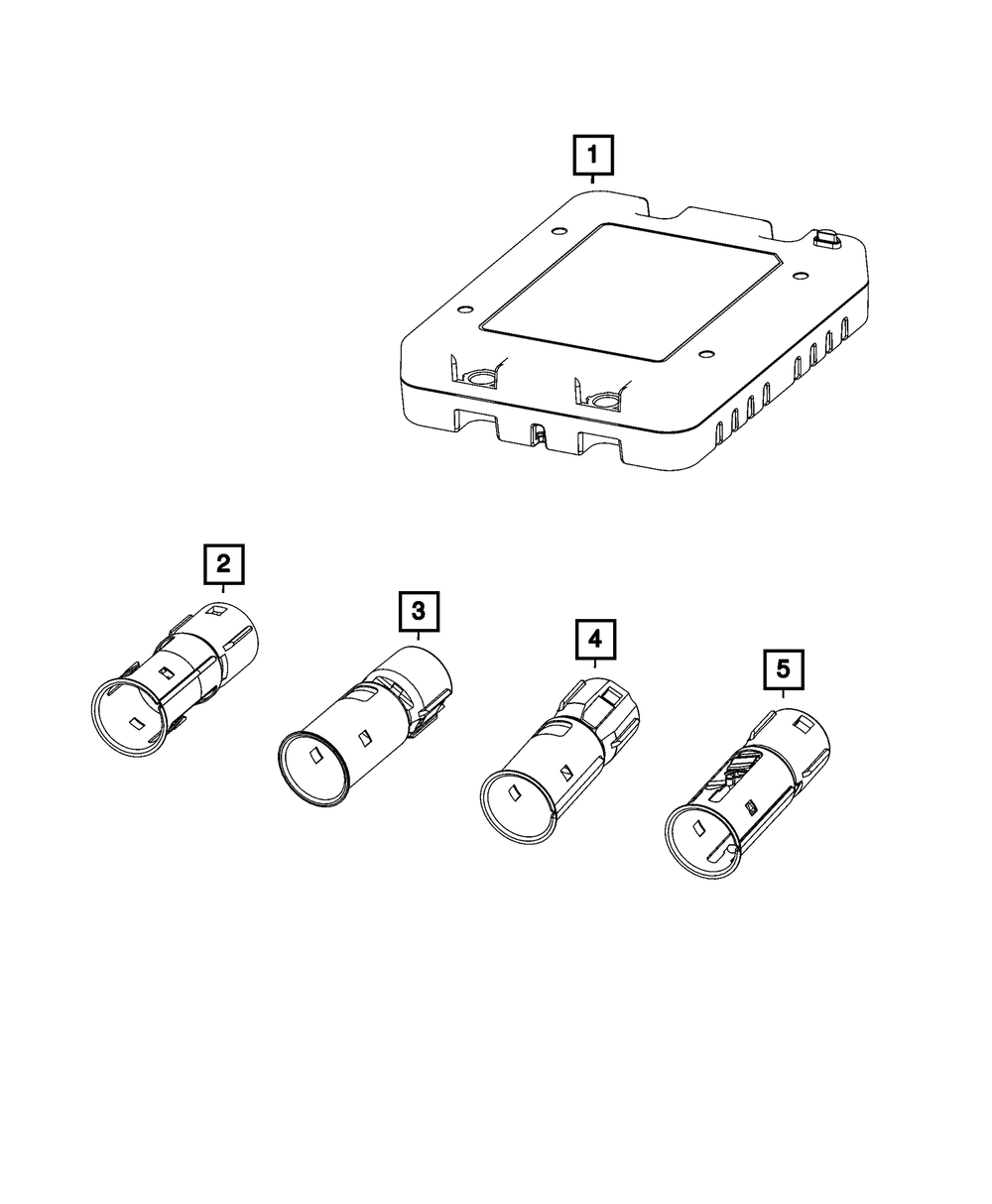 1

2

3

4

5