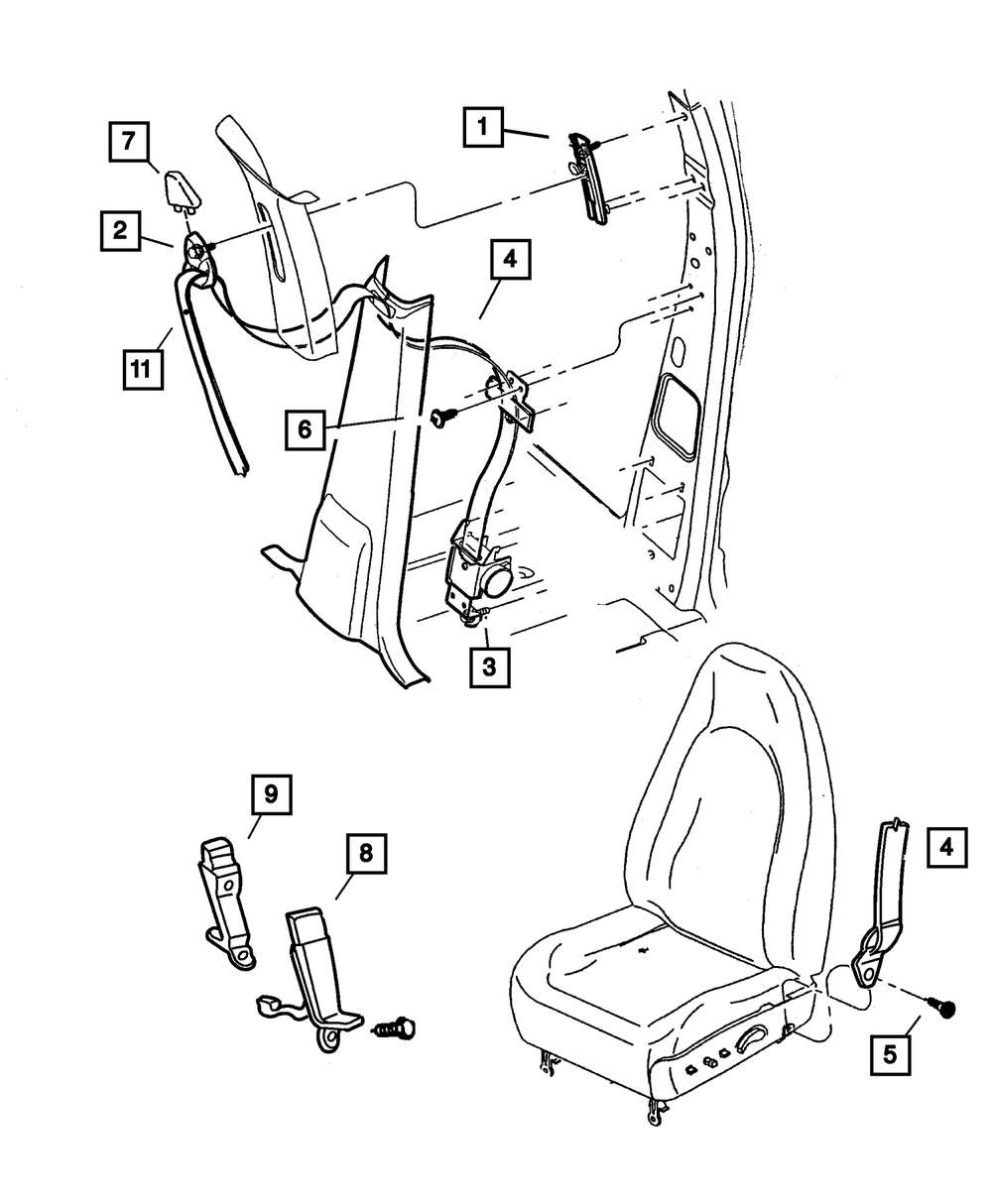 7
1
2
4
11
6
3
9
8
4
5