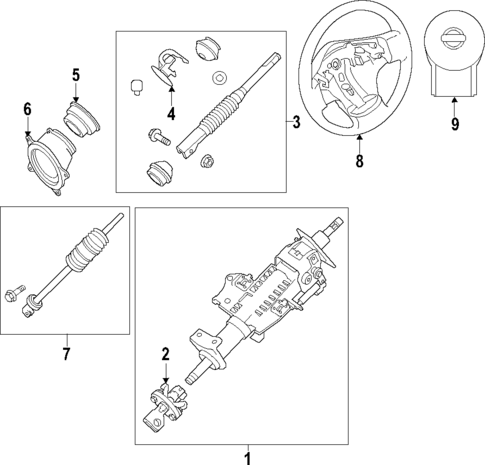 5
6
4
3
8
9
7
2
1