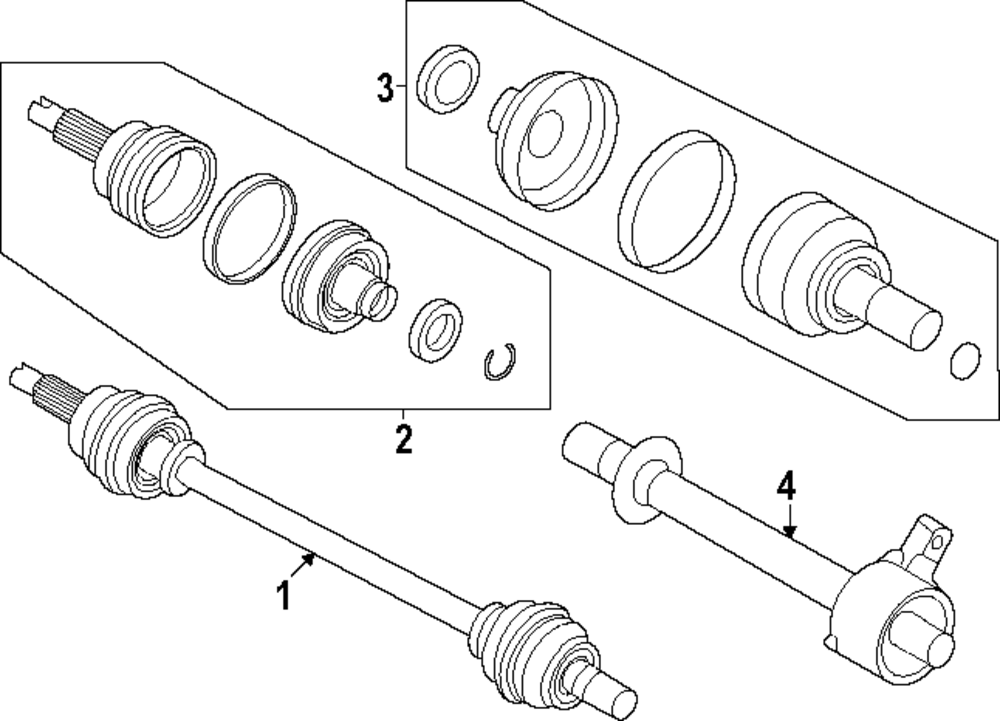 3
2
4
1