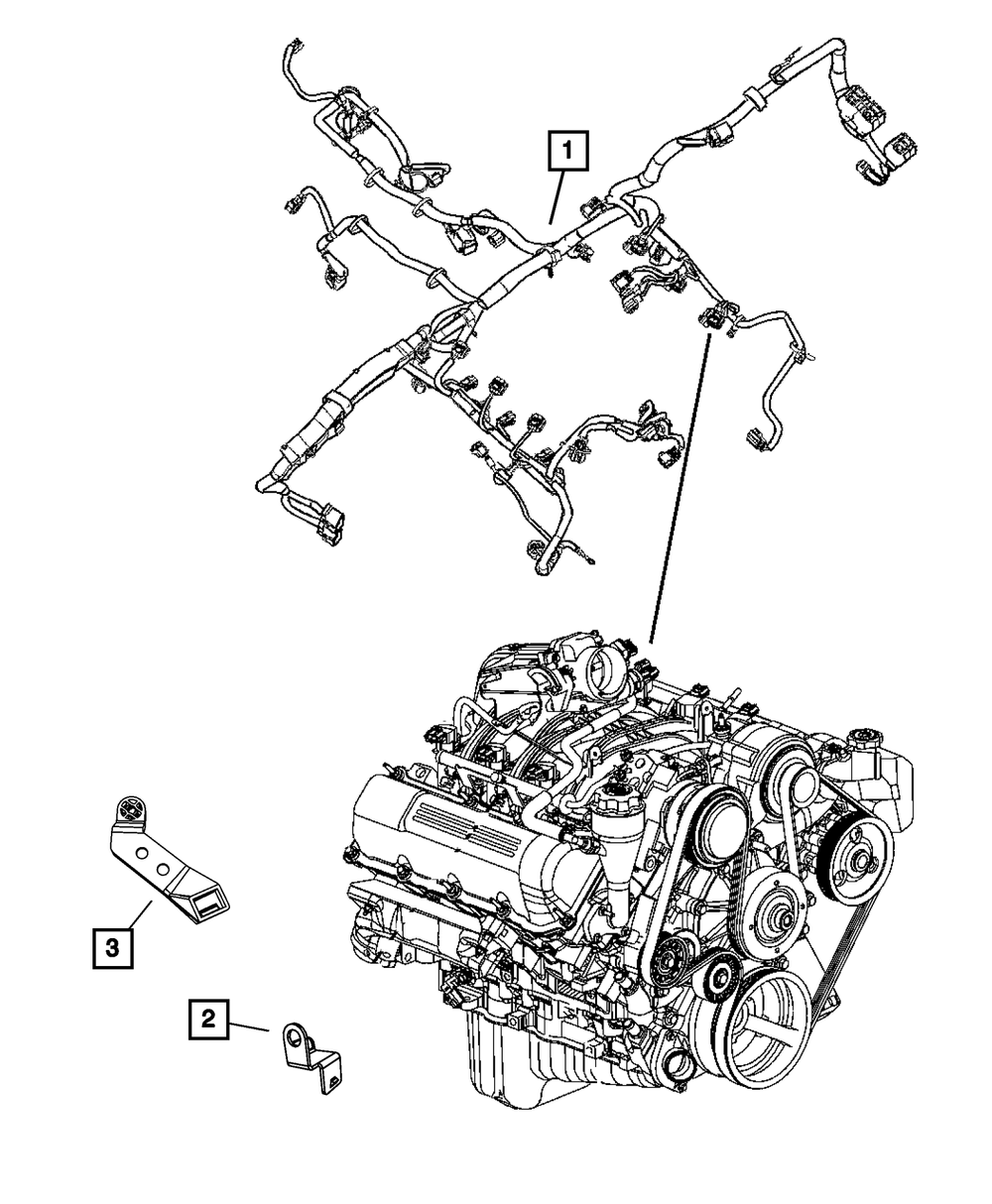 1

3

2