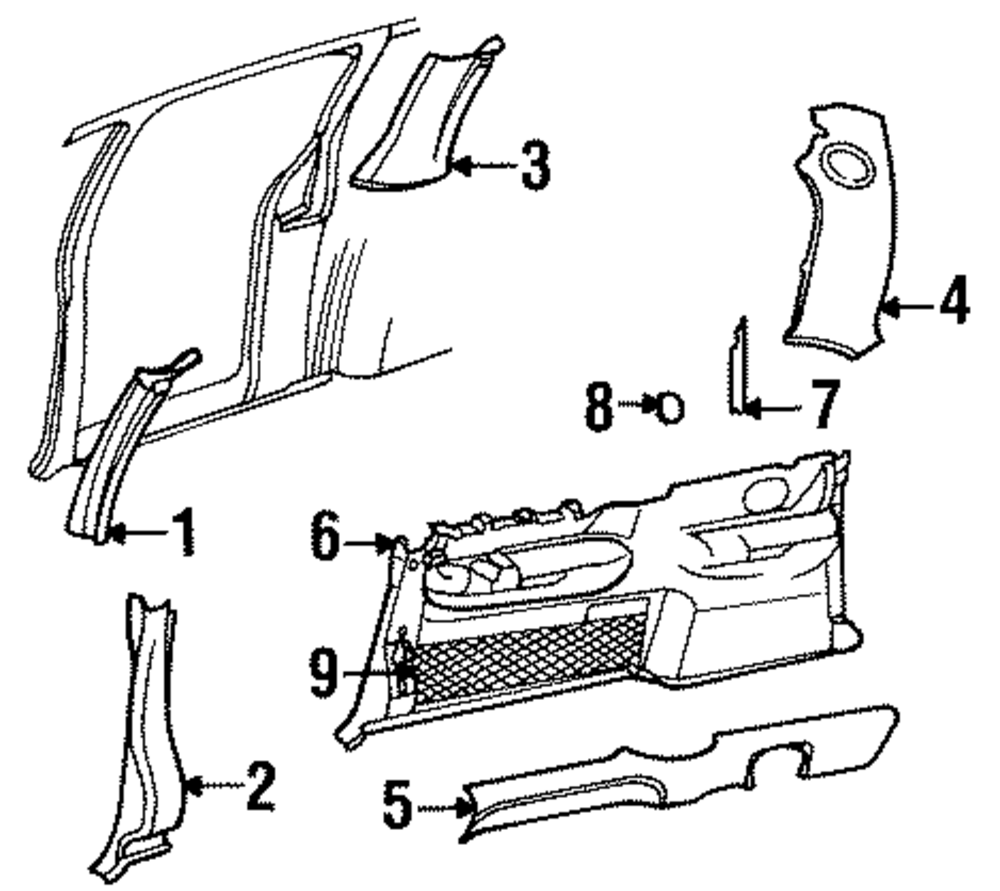 3
4
8
7
1
6
9
2
5