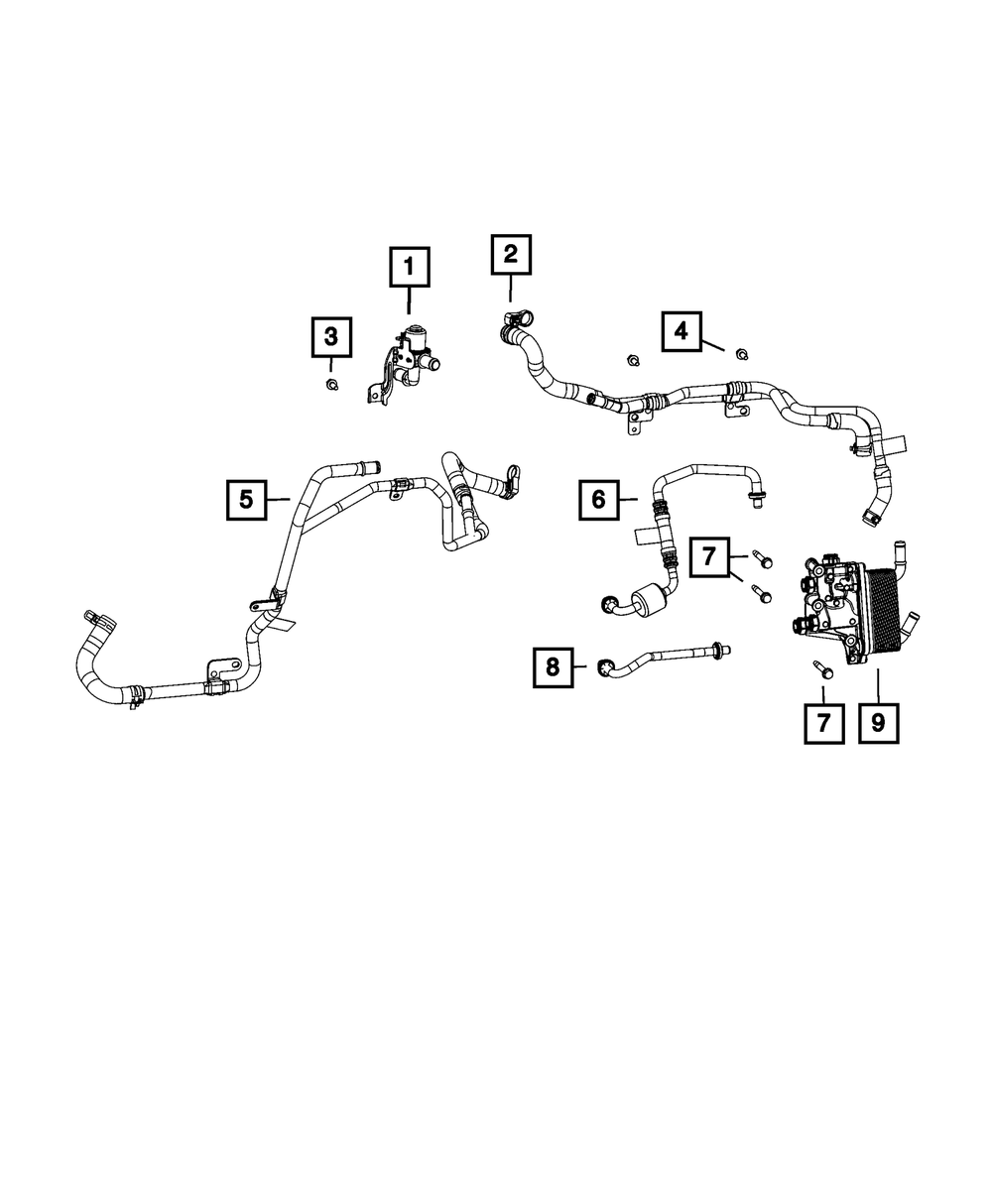 1
2
3
4
5
6
7
8
7
9