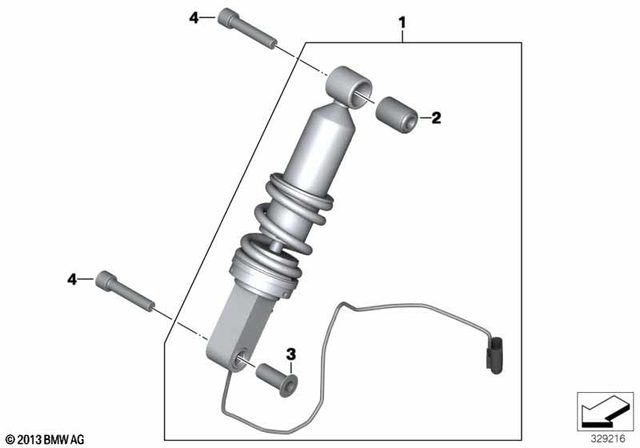 4
1
2
4
3
© 2013 BMW AG
329216