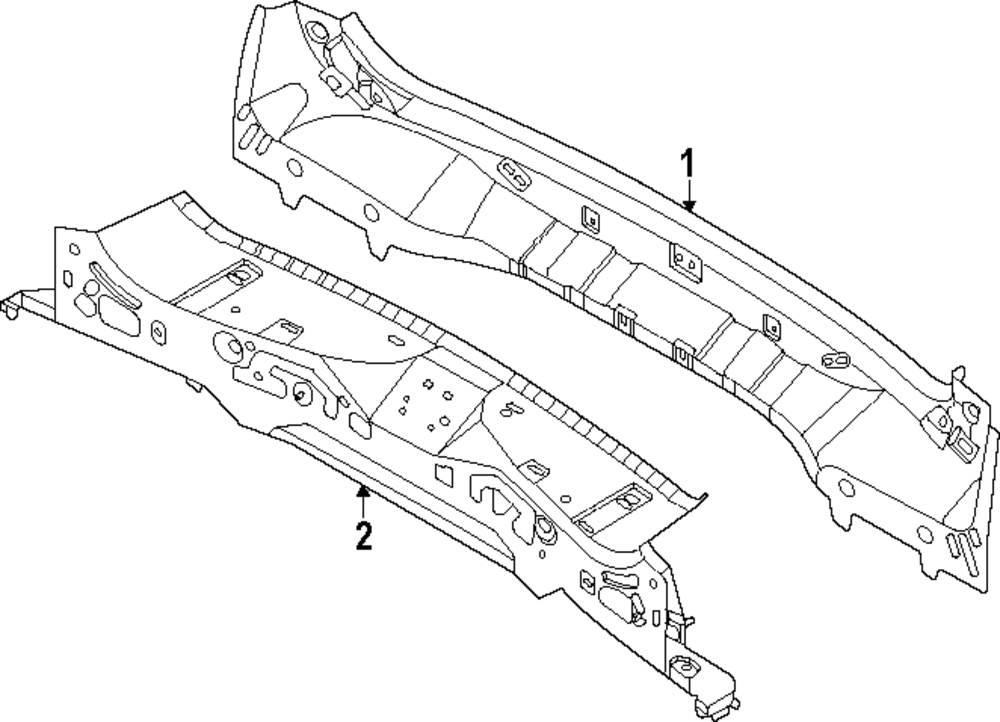 1

2