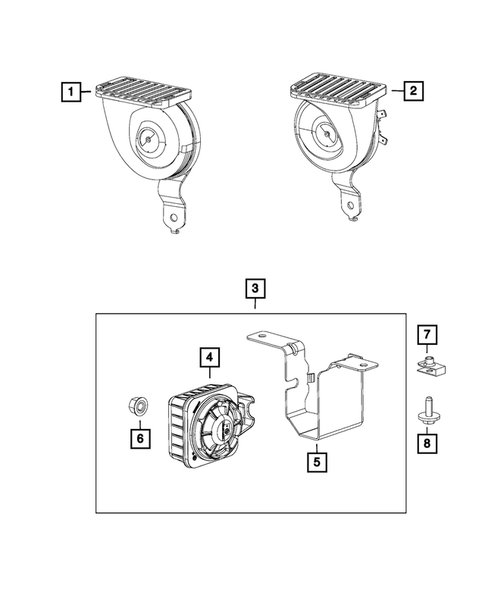 1
2
3
4
7
6
5
8