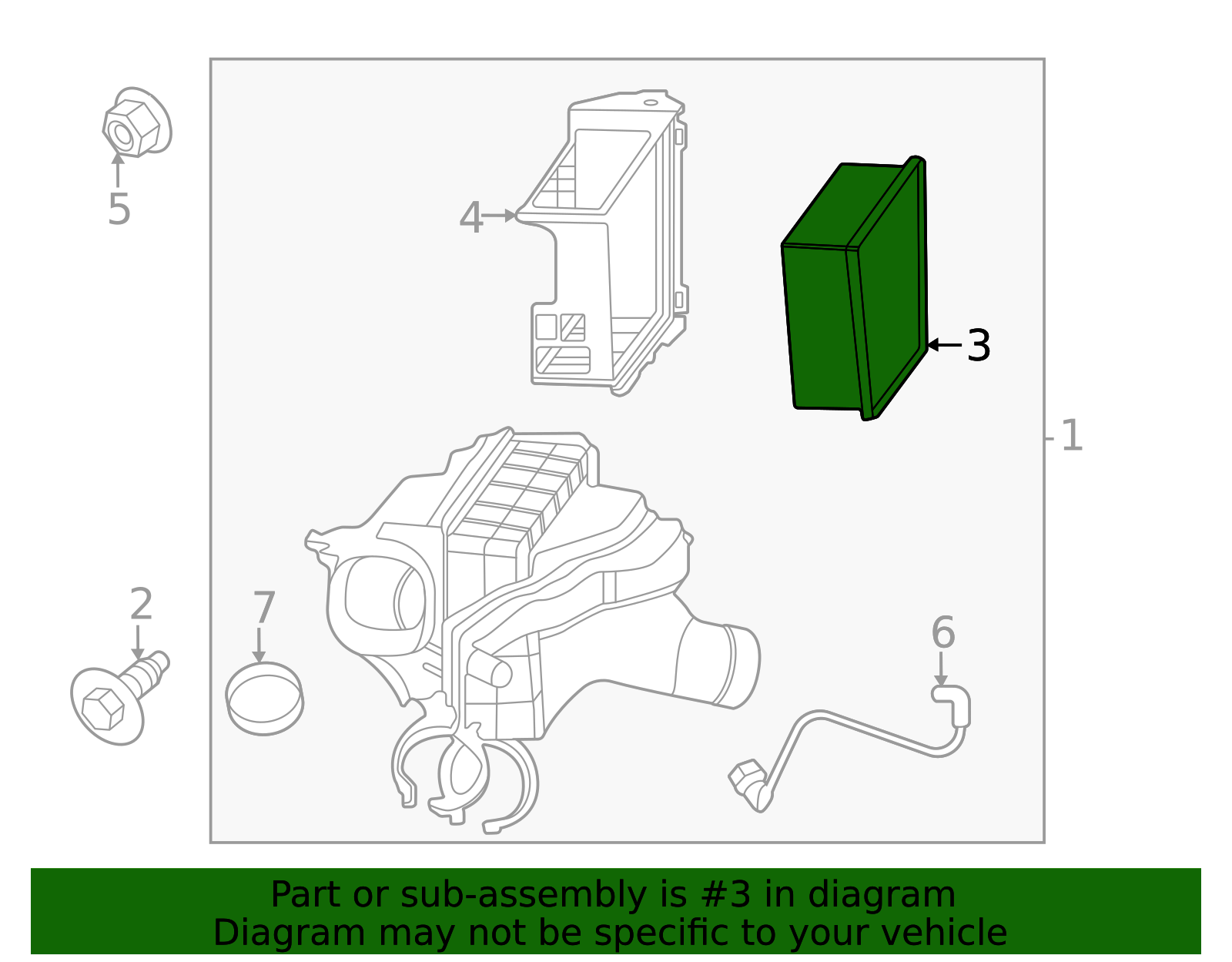 5
4
3
1
2
7
6

Part or sub-assembly is #3 in diagram
Diagram may not be specific to your vehicle